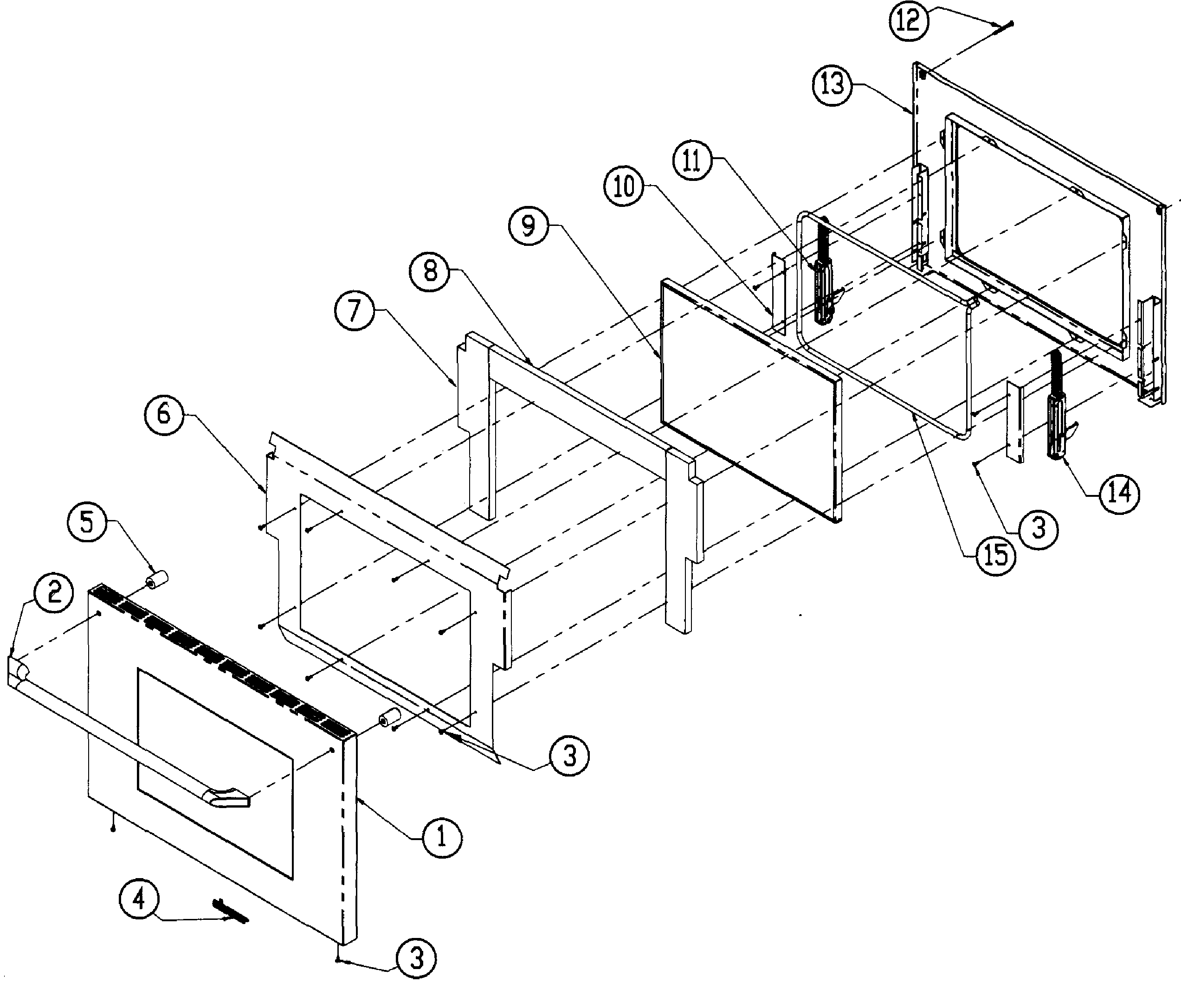 12
13
11
10
9
8
7
6
5
2
14
3
15
3
1
4
3