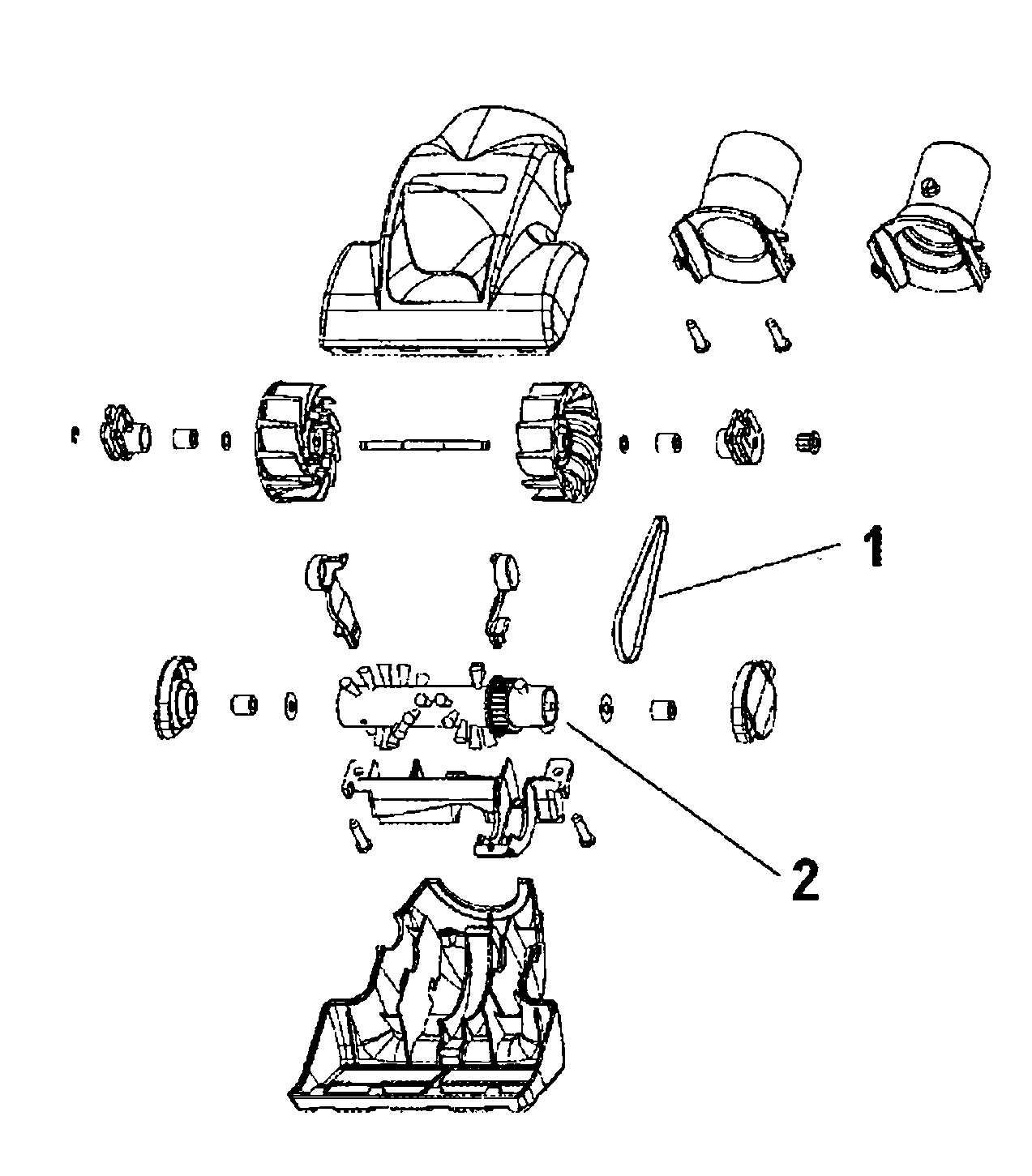 1

2