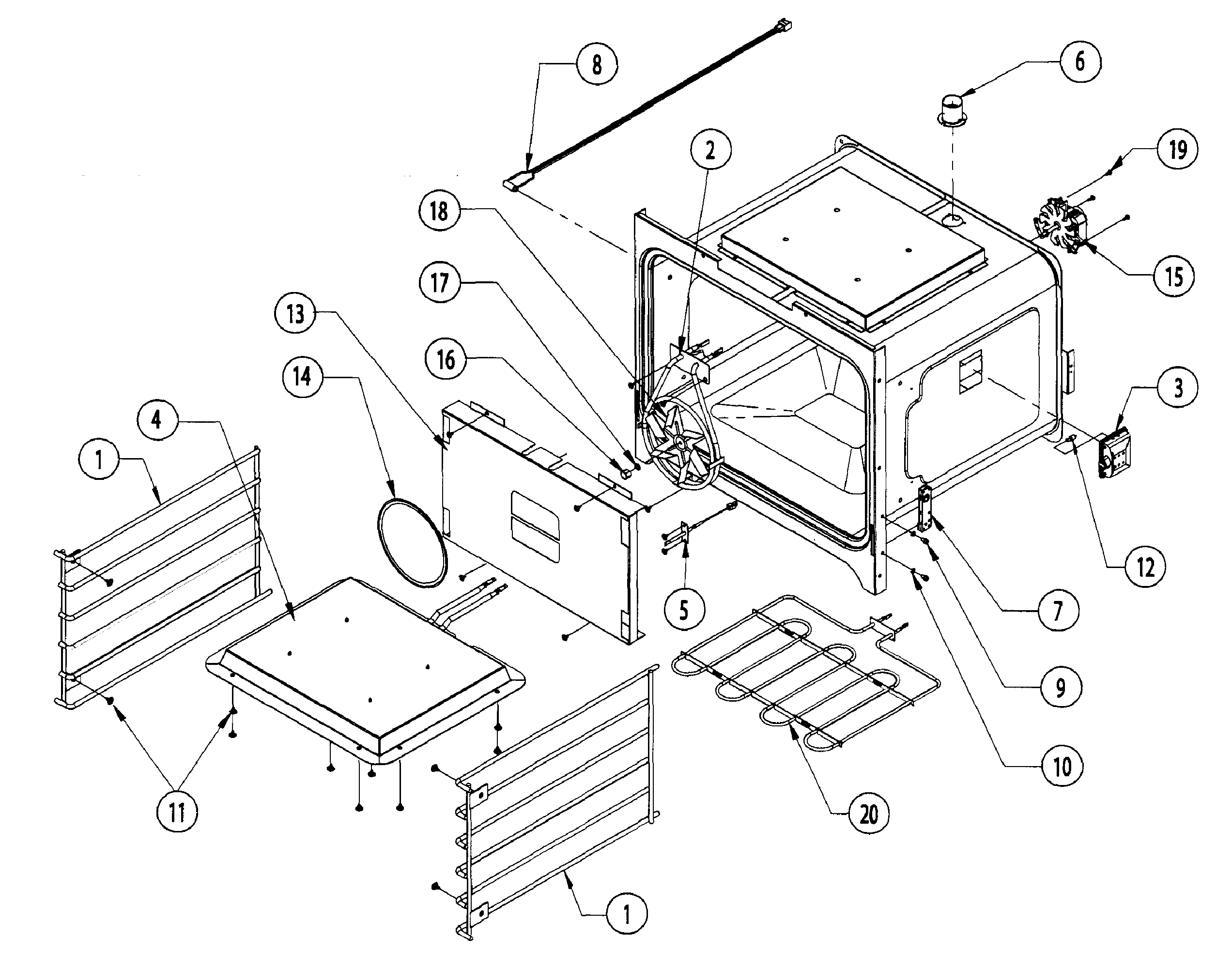 8
6
2
19
18
15
17
13
16
14
3
4
1
12
5
7
9
10
11
20
1