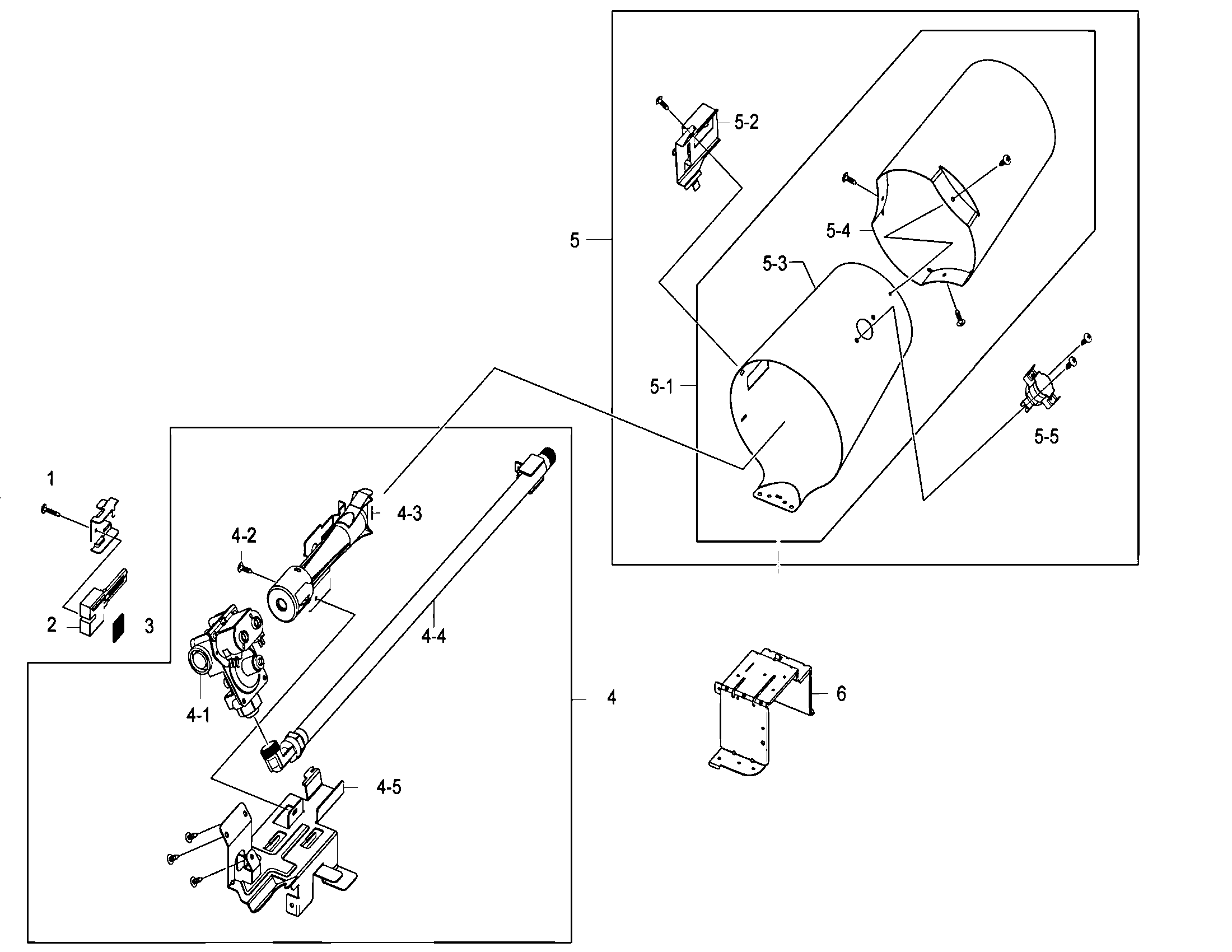 5-2

5

5-4

5-3

5-1

5-5

1

4-3

4-2

2

3

4-4

4-1

4

6

4-5