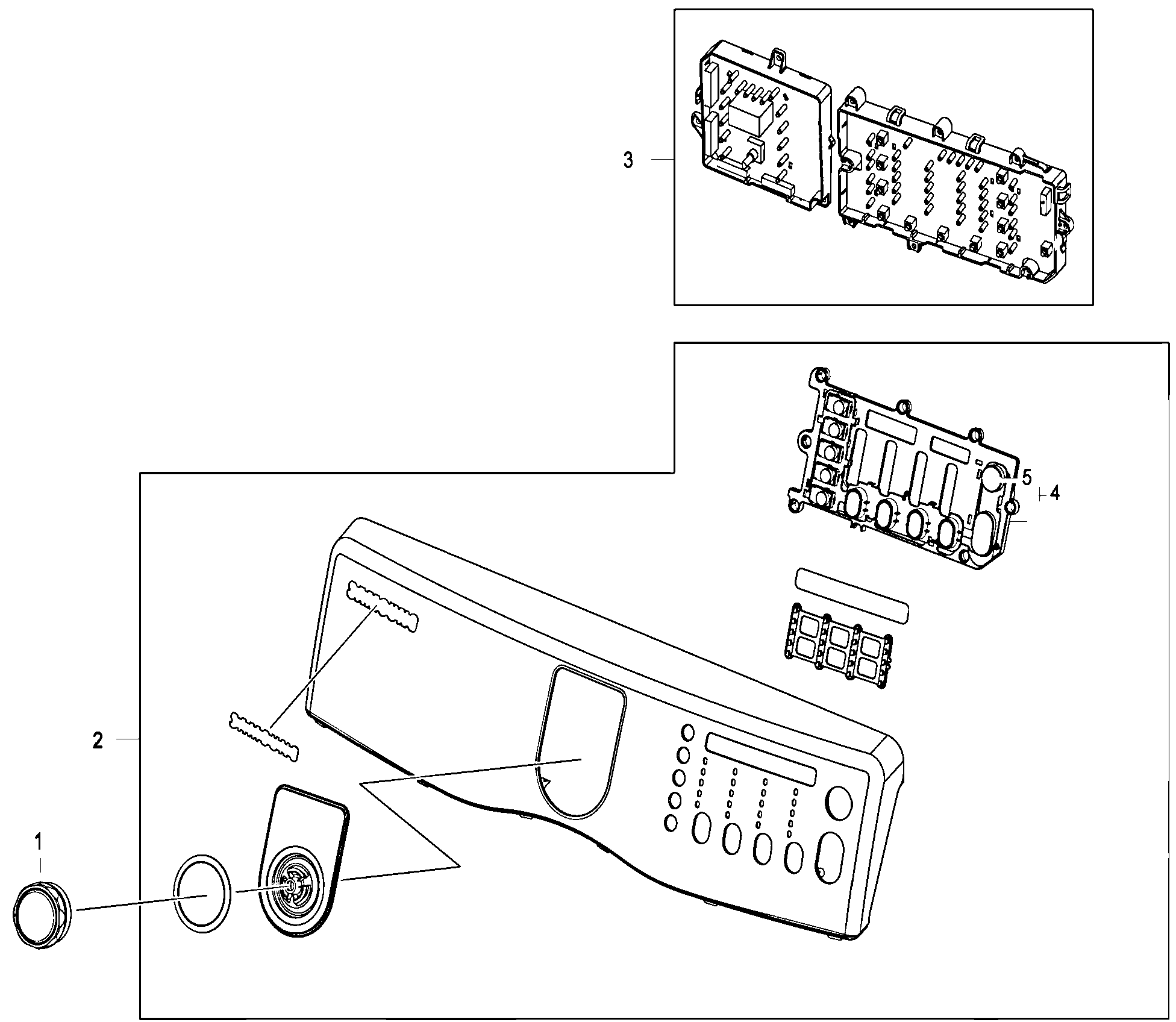 3

5
4

2

1