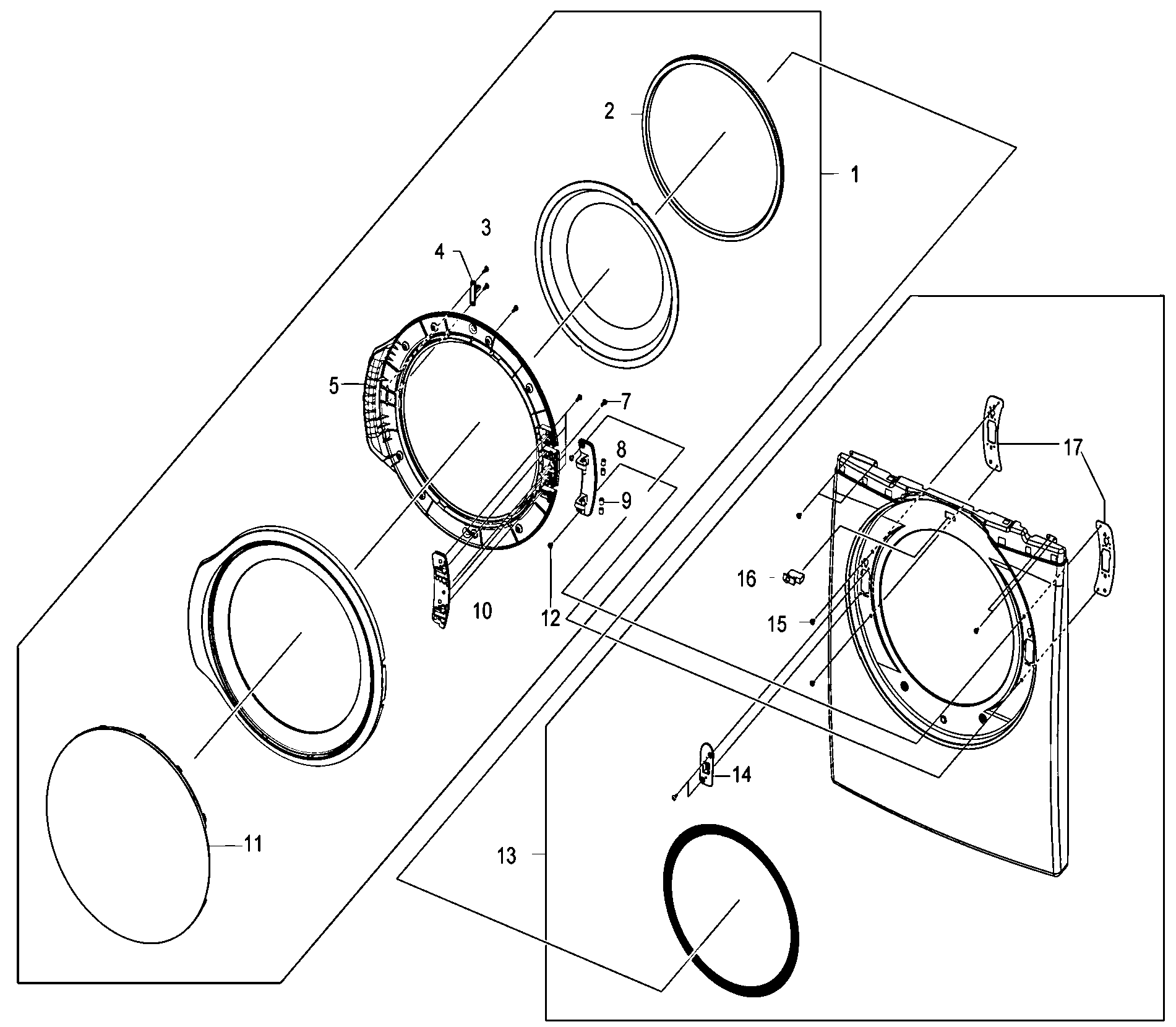 2
1
3
4
5
7
8
9
10
12
17
16
15
14
11
13