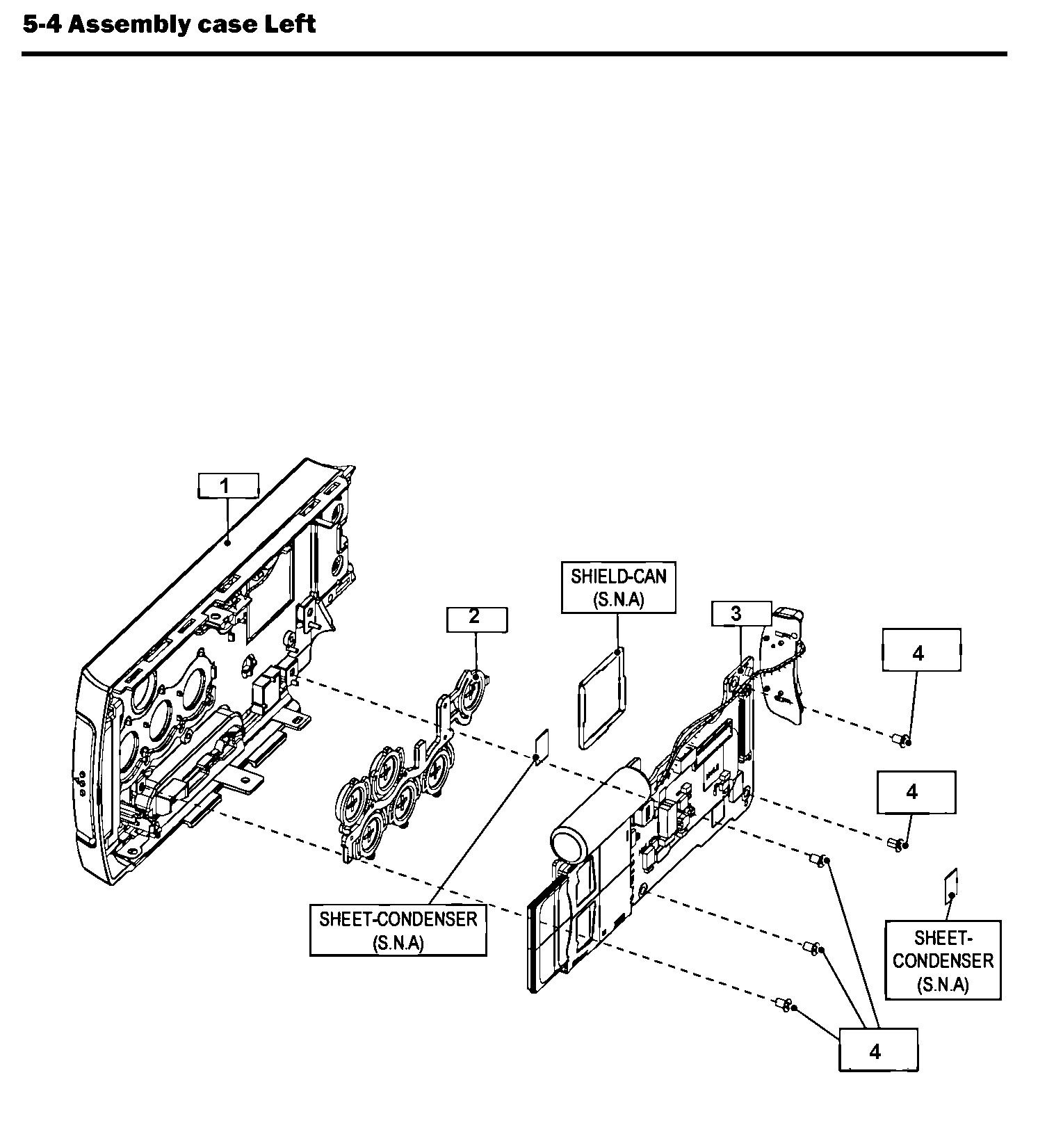 5-4 Assembly case Left

1

SHIELD-CAN (S.N.A)

2

3

4

4

SHEET-CONDENSER (S.N.A)

SHEET-CONDENSER (S.N.A)

4