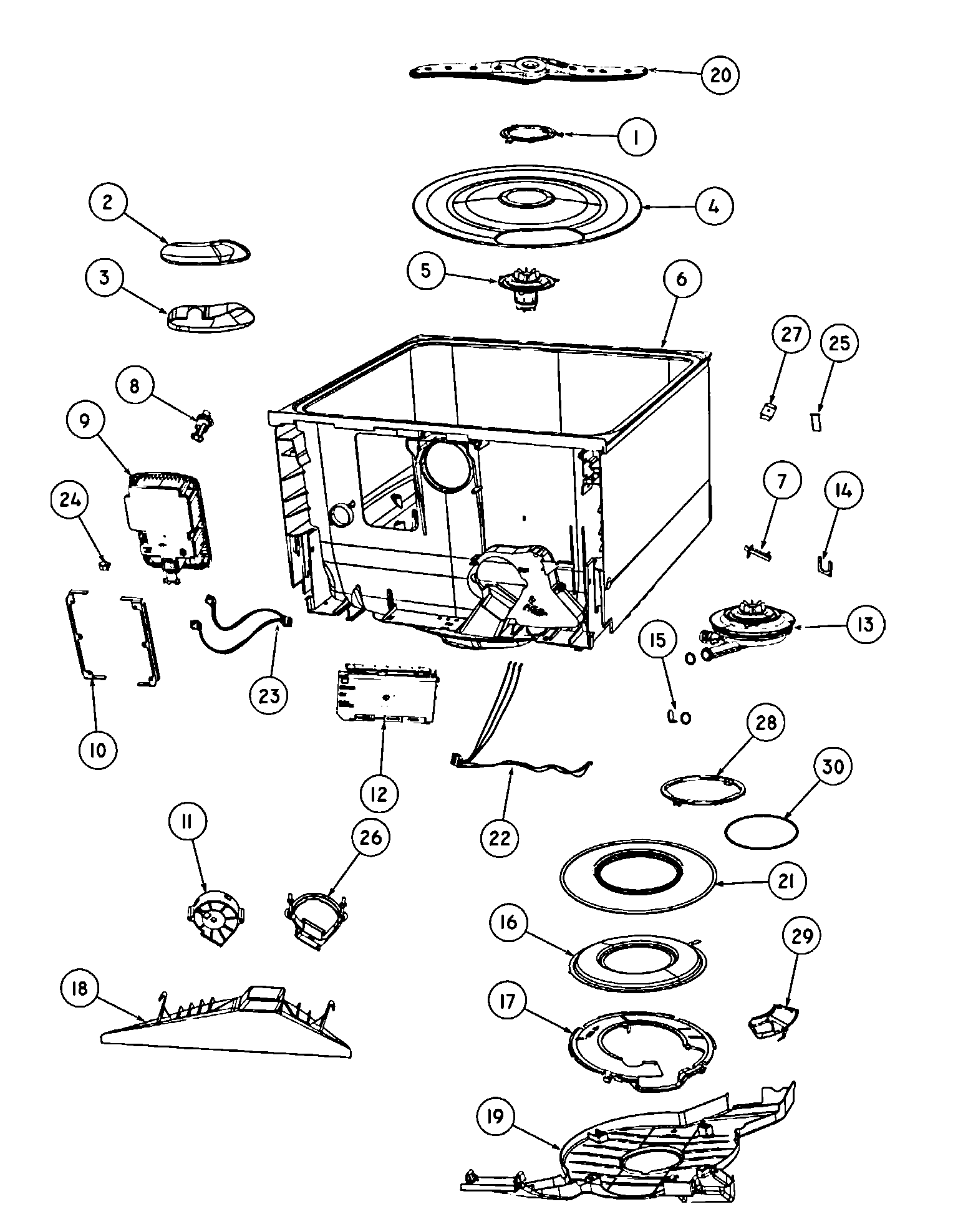 20
1
4
2
3
5
6
27
25
8
9
24
7
14
13
15
23
10
12
28
30
22
11
26
21
16
29
18
17
19