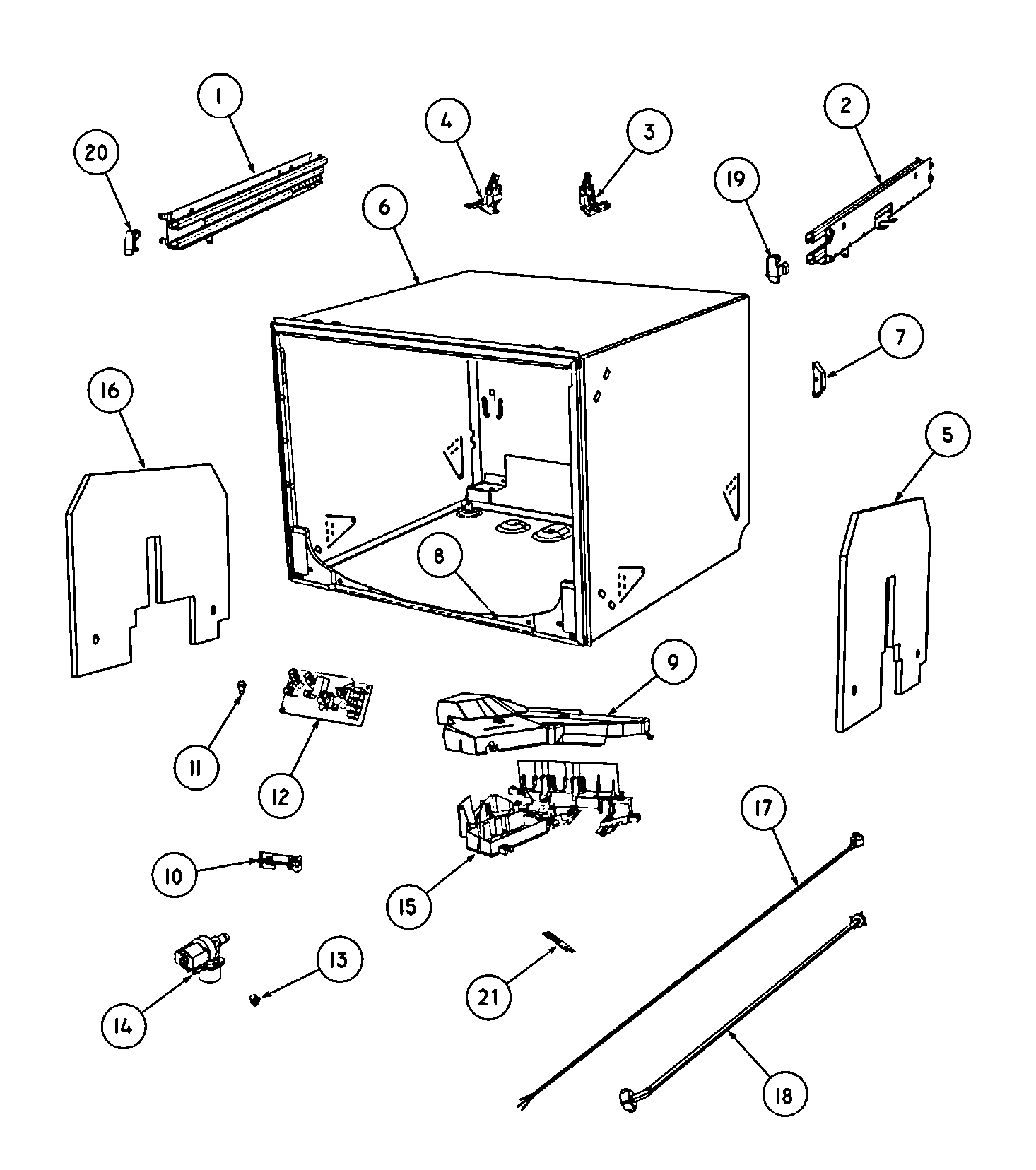 1
20
4
3
2
19
6
7
16
5
8
9
11
12
10
15
17
14
13
21
18