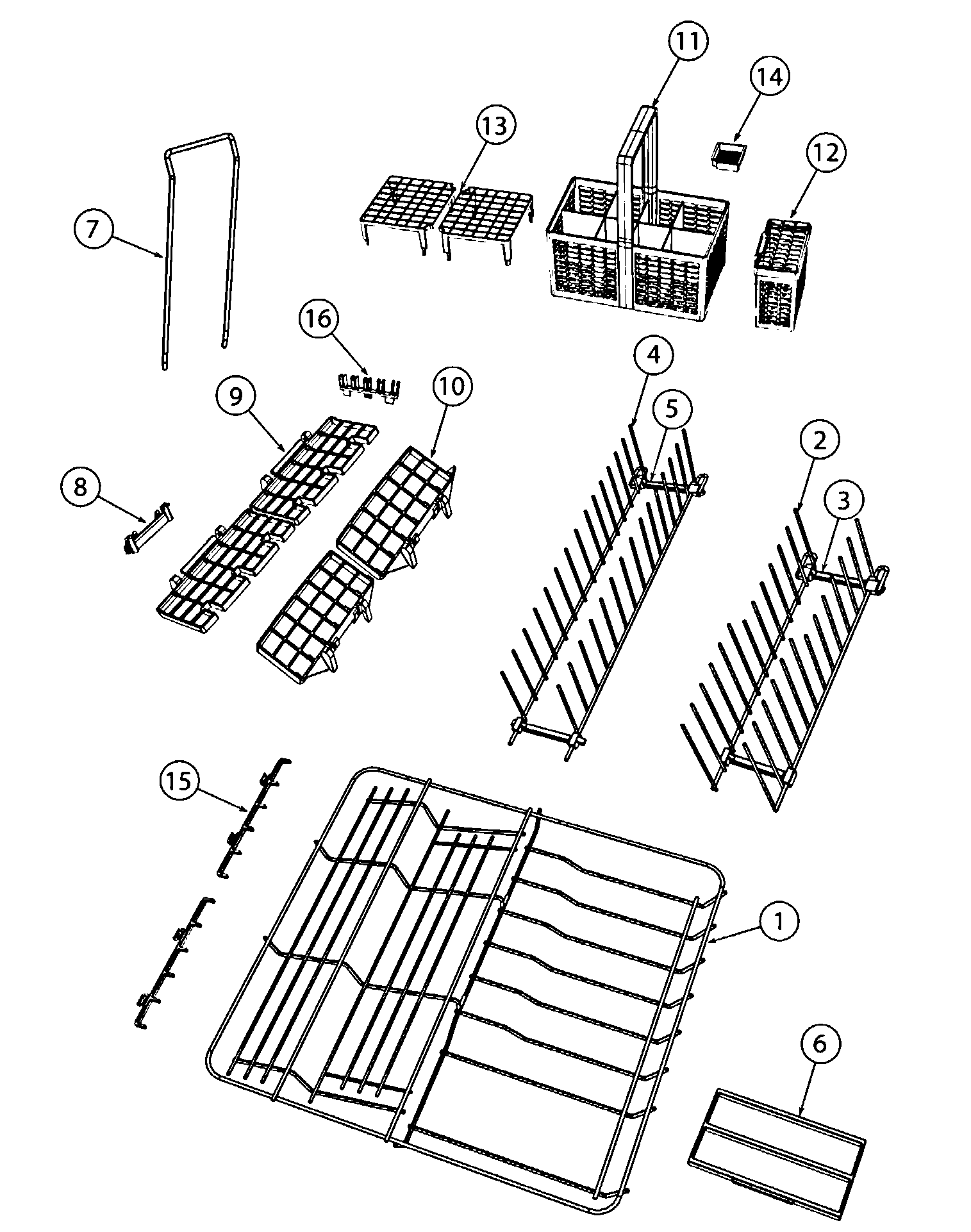 11
14
13
12
7
16
4
9
10
5
2
8
3
15
1
6