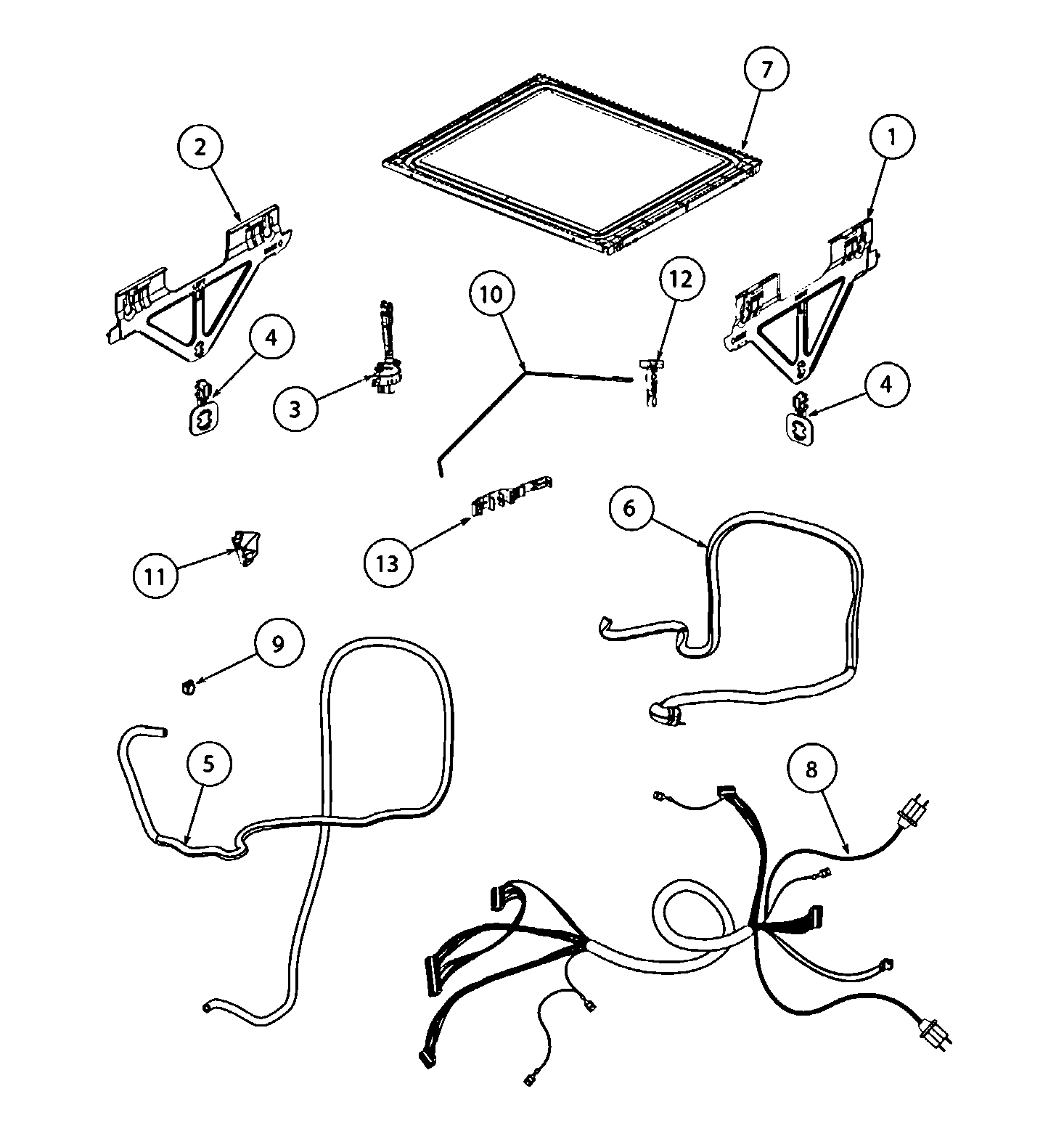 7
2
1
10
12
4
3
4
6
11
13
9
5
8