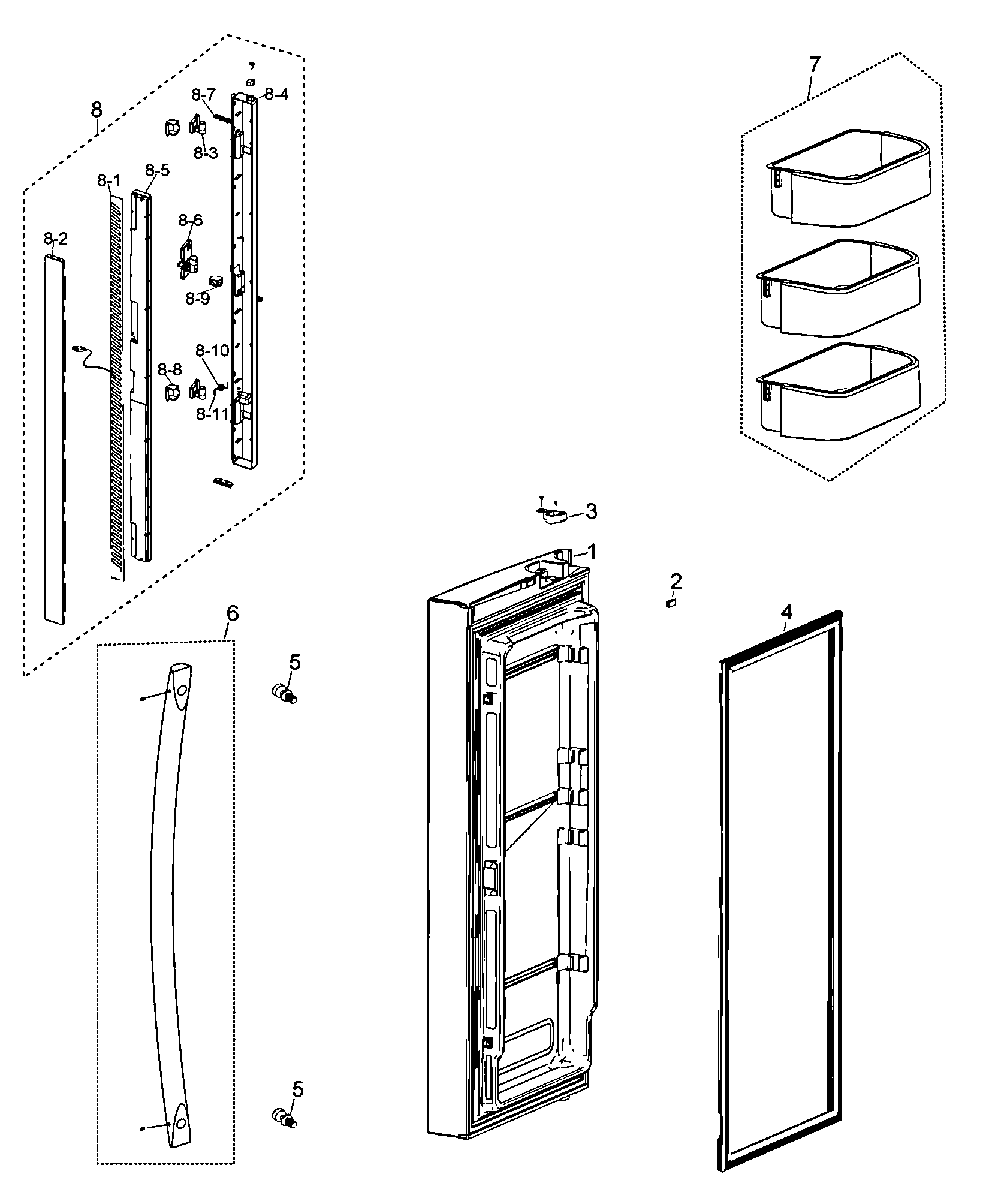 8
8-7
8-4
8-3
8-1
8-5
8-2
8-6
8-9
8-10
8-8
8-11
7
3
1
2
4
6
5
5