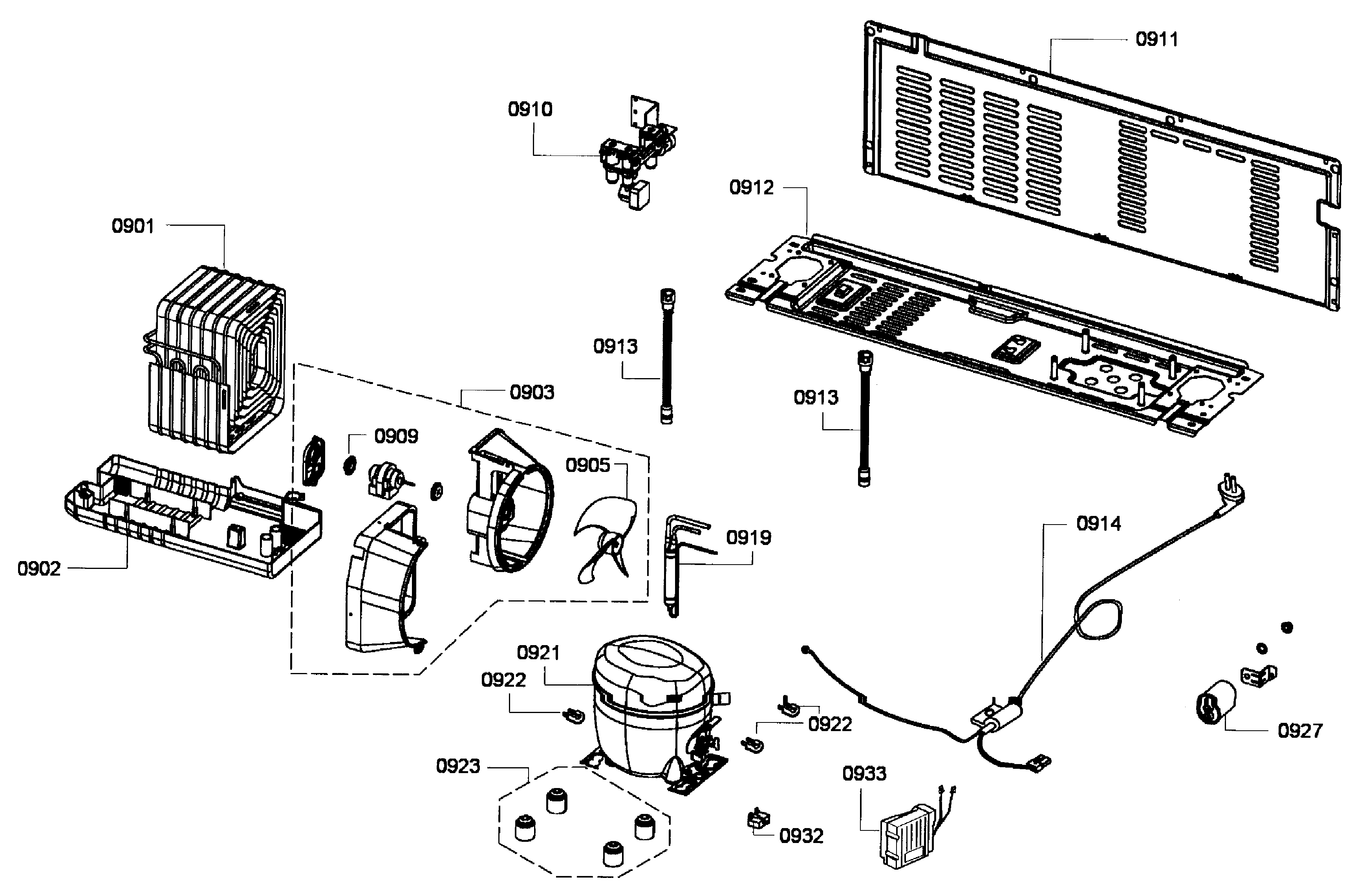 0911
0910
0912
0901
0913
0903
0913
0909
0905
0919
0914
0902
0921
0922
0922
0927
0923
0933
0932