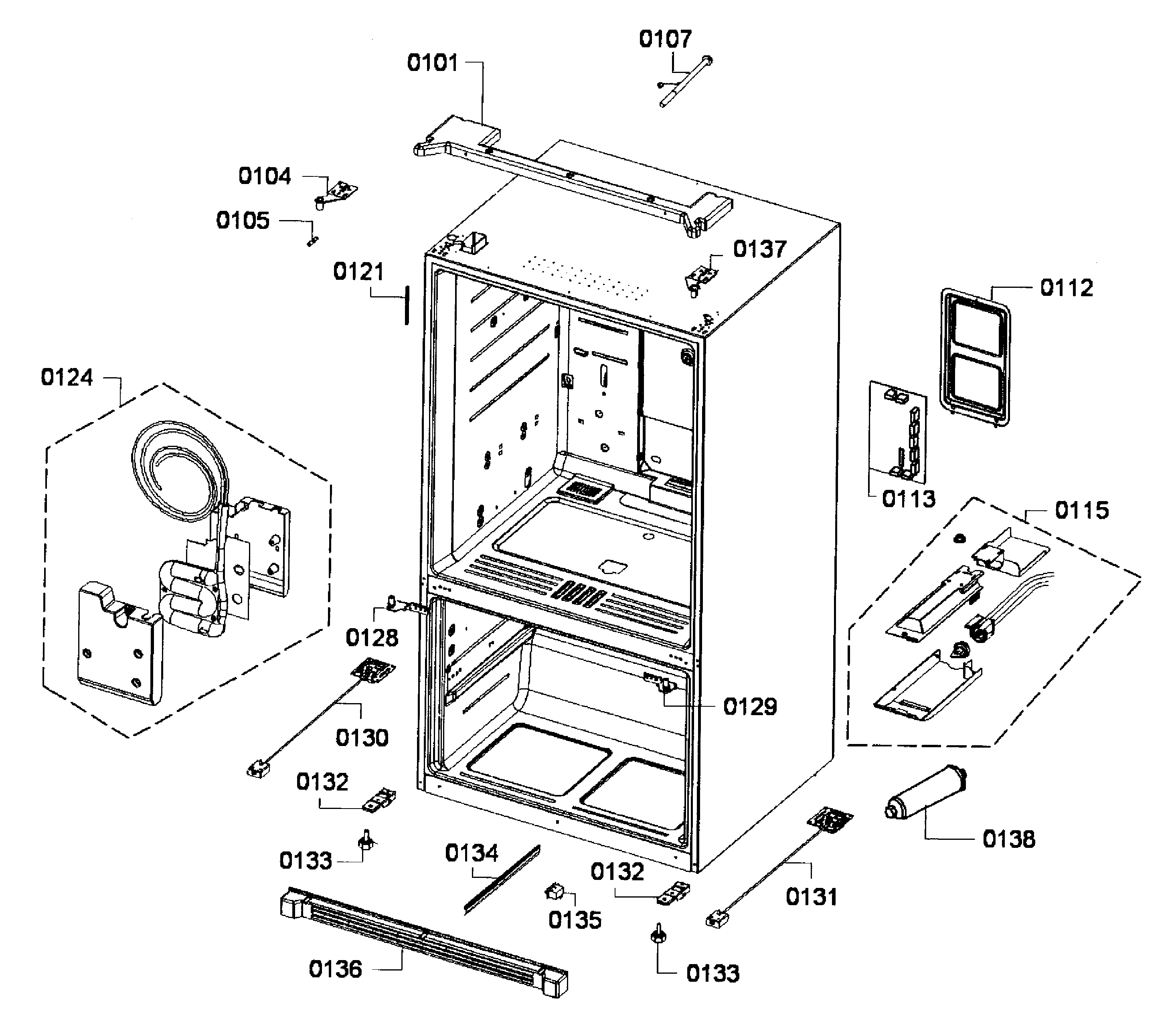 0107
0101
0104
0105
0137
0121
0112
0124
0113
0115
0128
0129
0130
0132
0138
0133
0134
0132
0131
0135
0136
0133