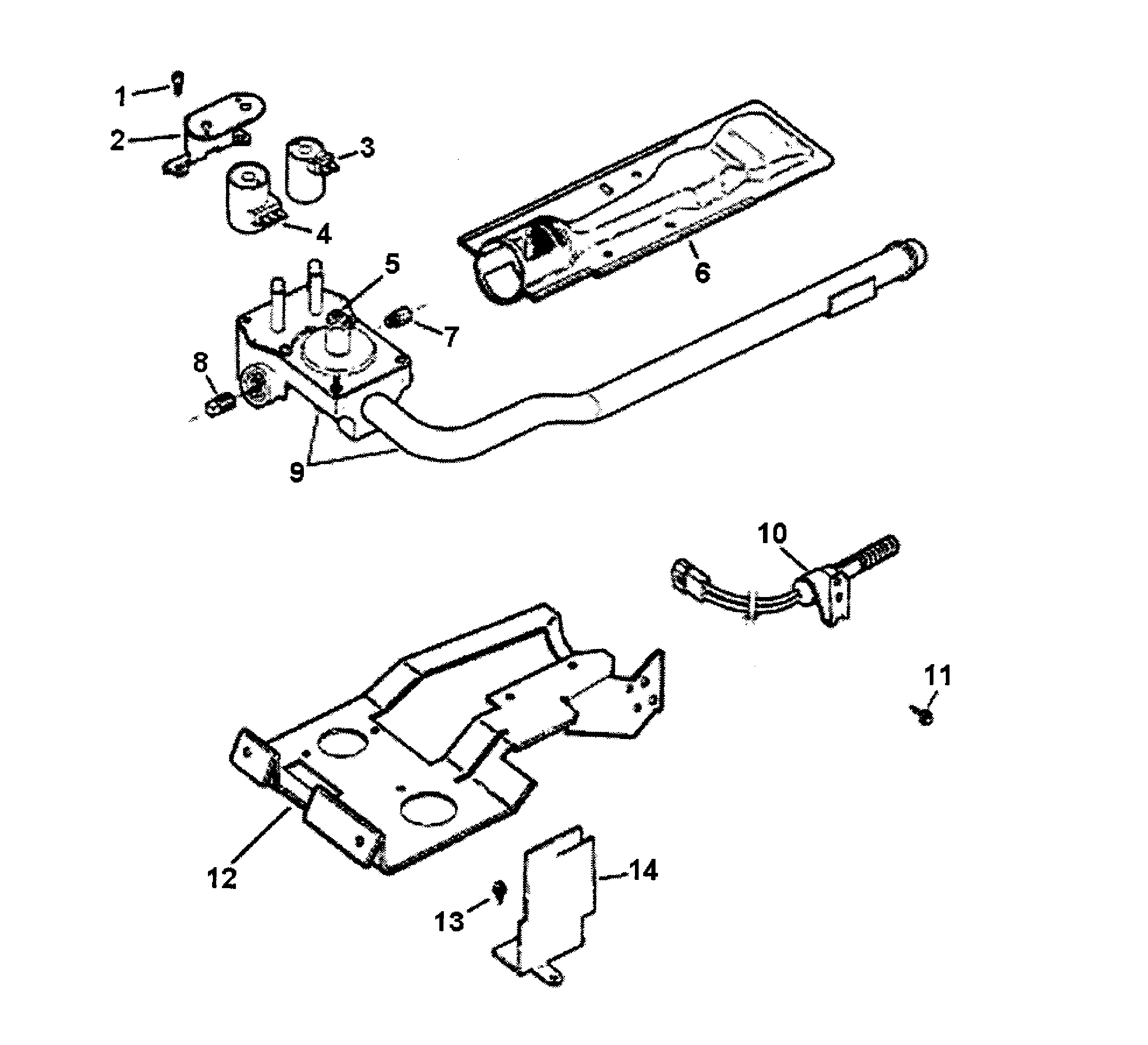 1
2
3
4
5
6
7
8
9
10
11
12
13
14