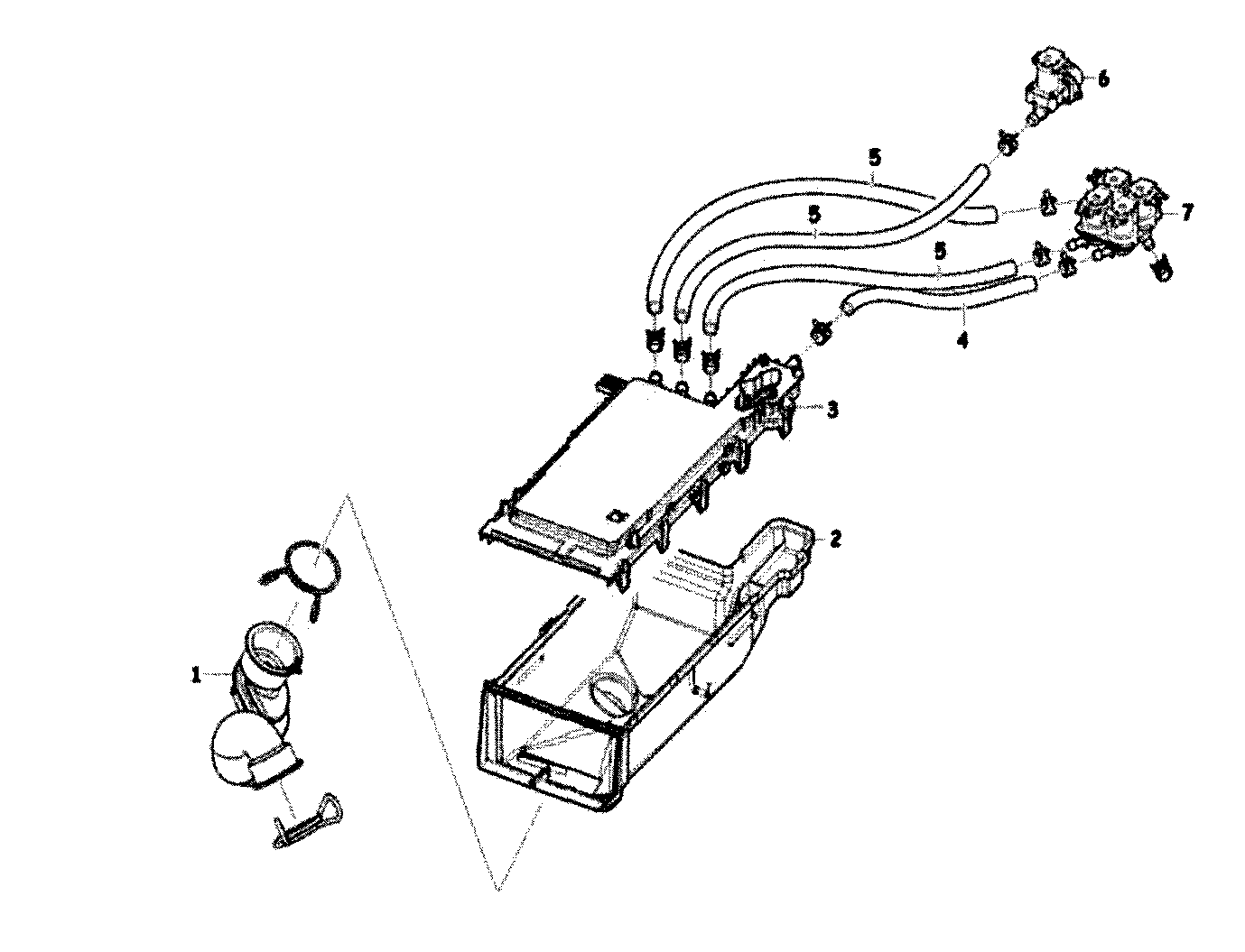 6
5
7
5
5
4
3
2
1