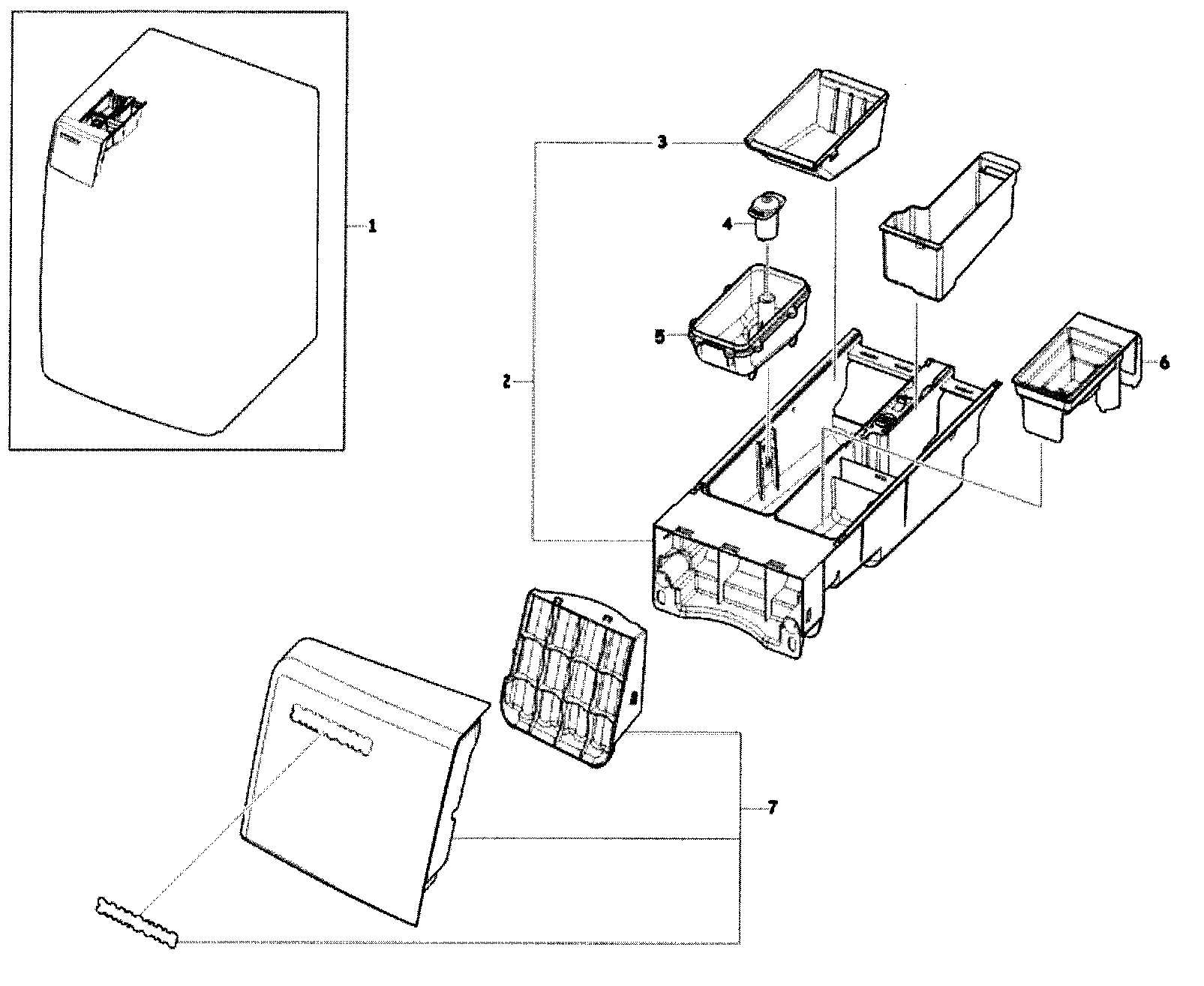 1
3
4
5
2
6
7