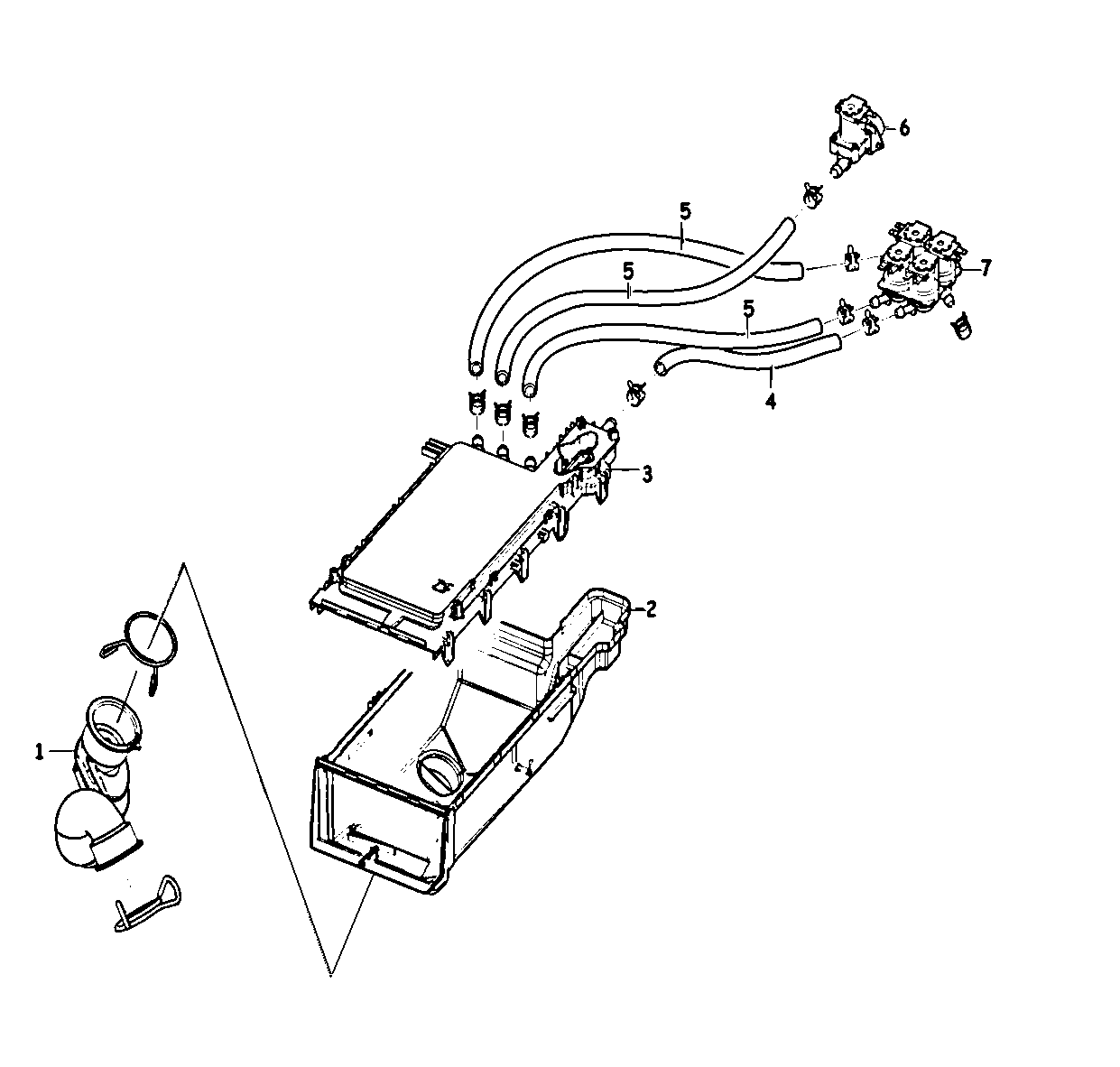 6
5
7
5
5
4
3
2
1