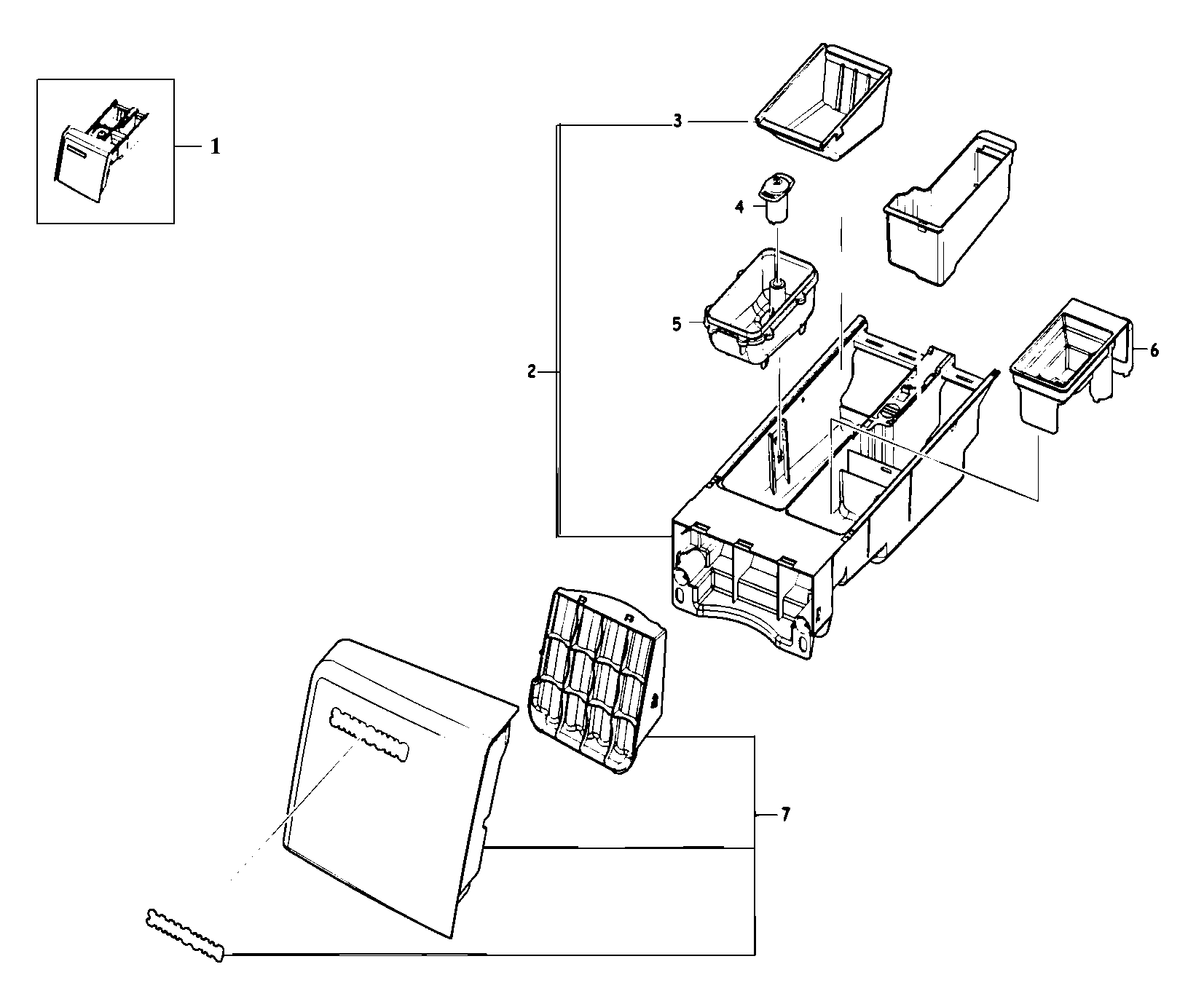 1
3
4
5
2
6
7