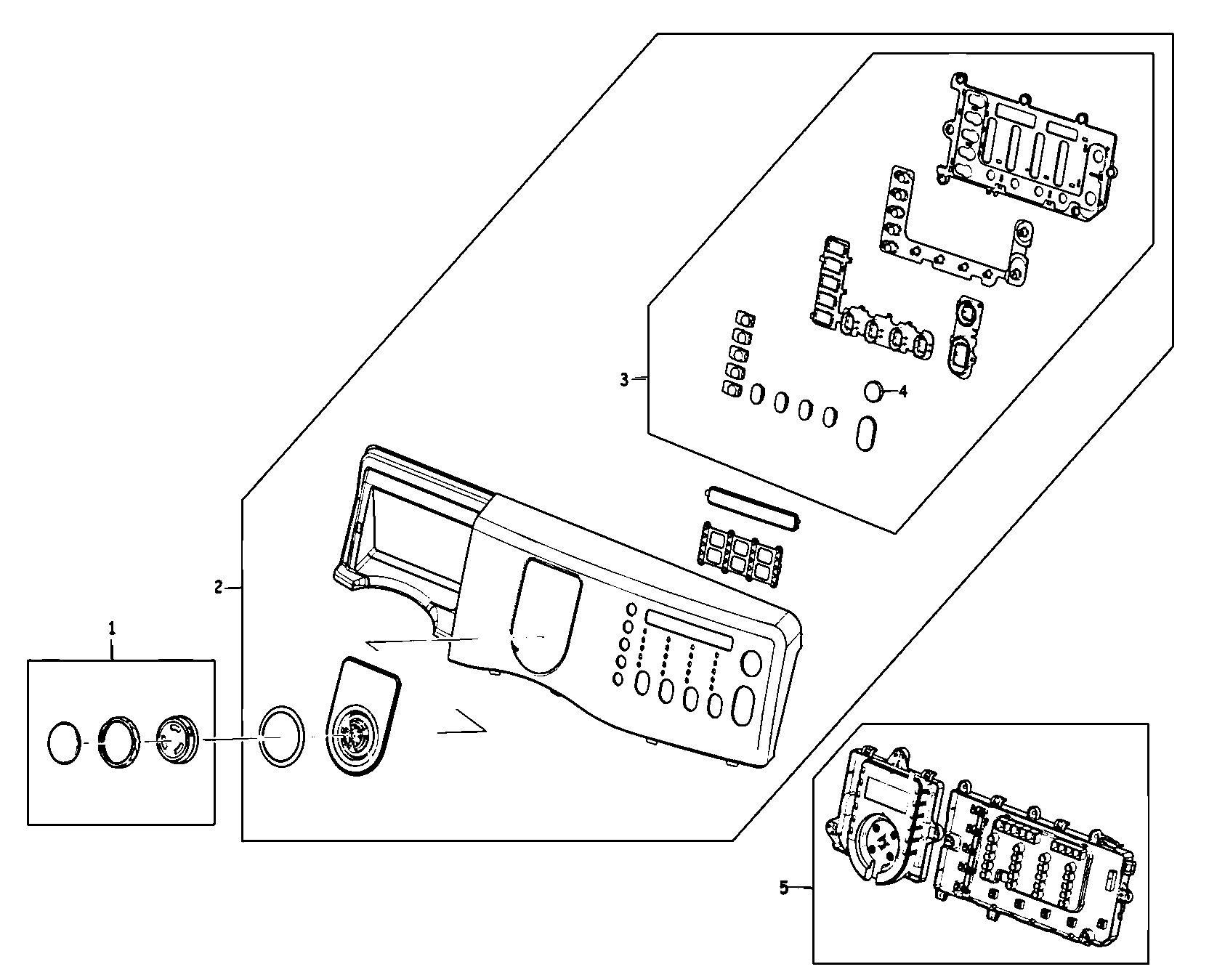 3
4
2
1
5