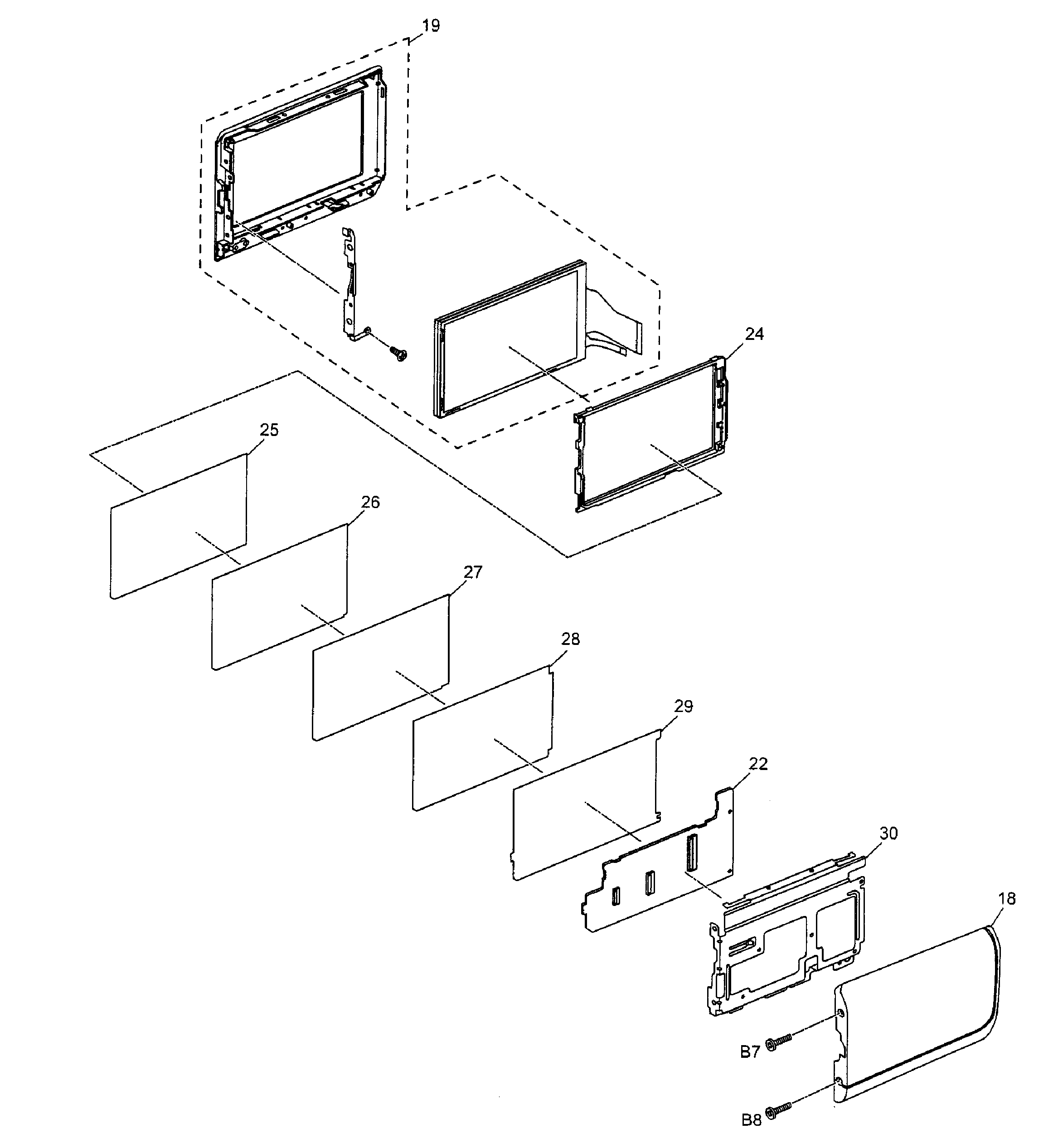 19
24
25
26
27
28
29
22
30
18
B7
B8