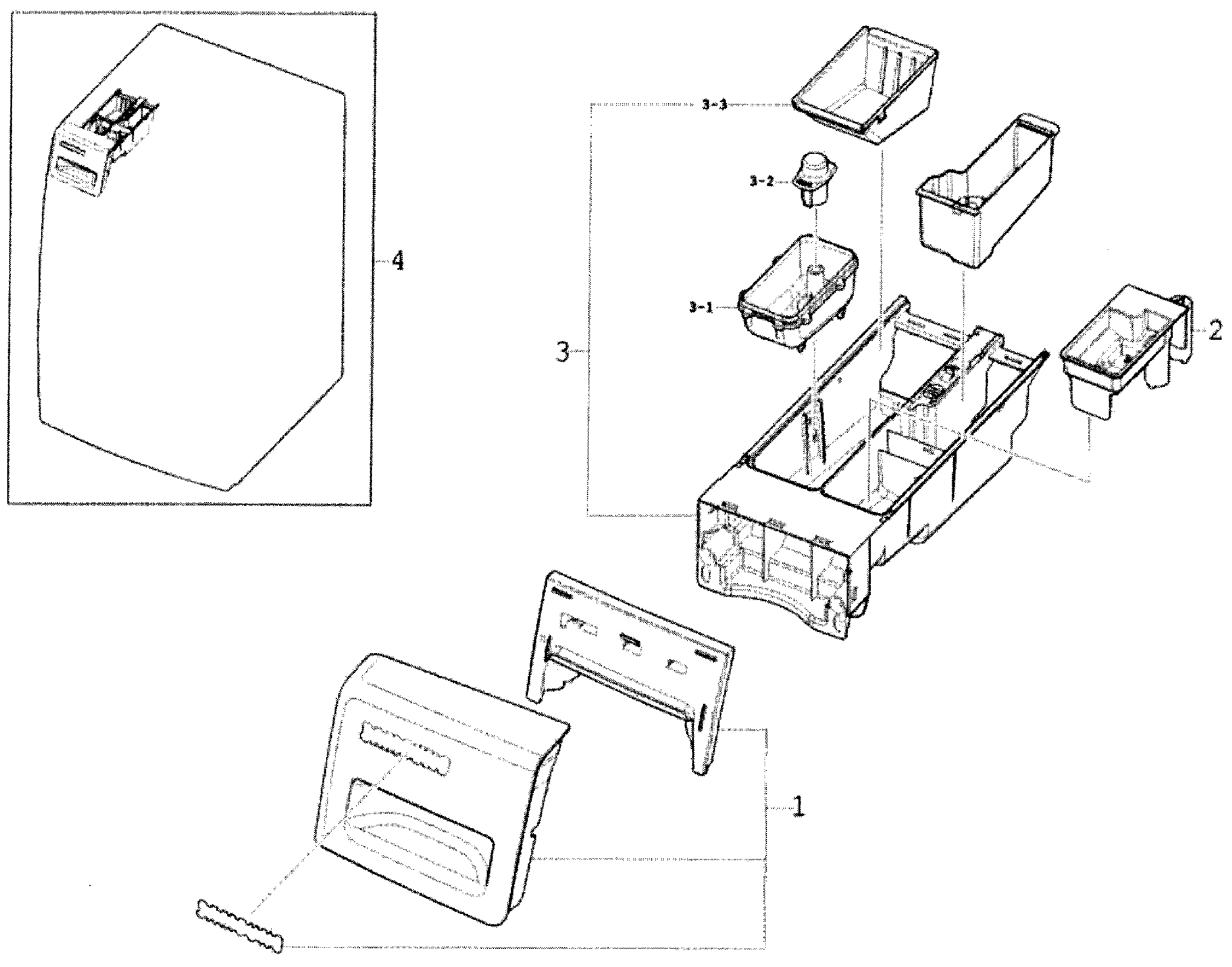 4

3-3

3-2

3-1

3

2

1