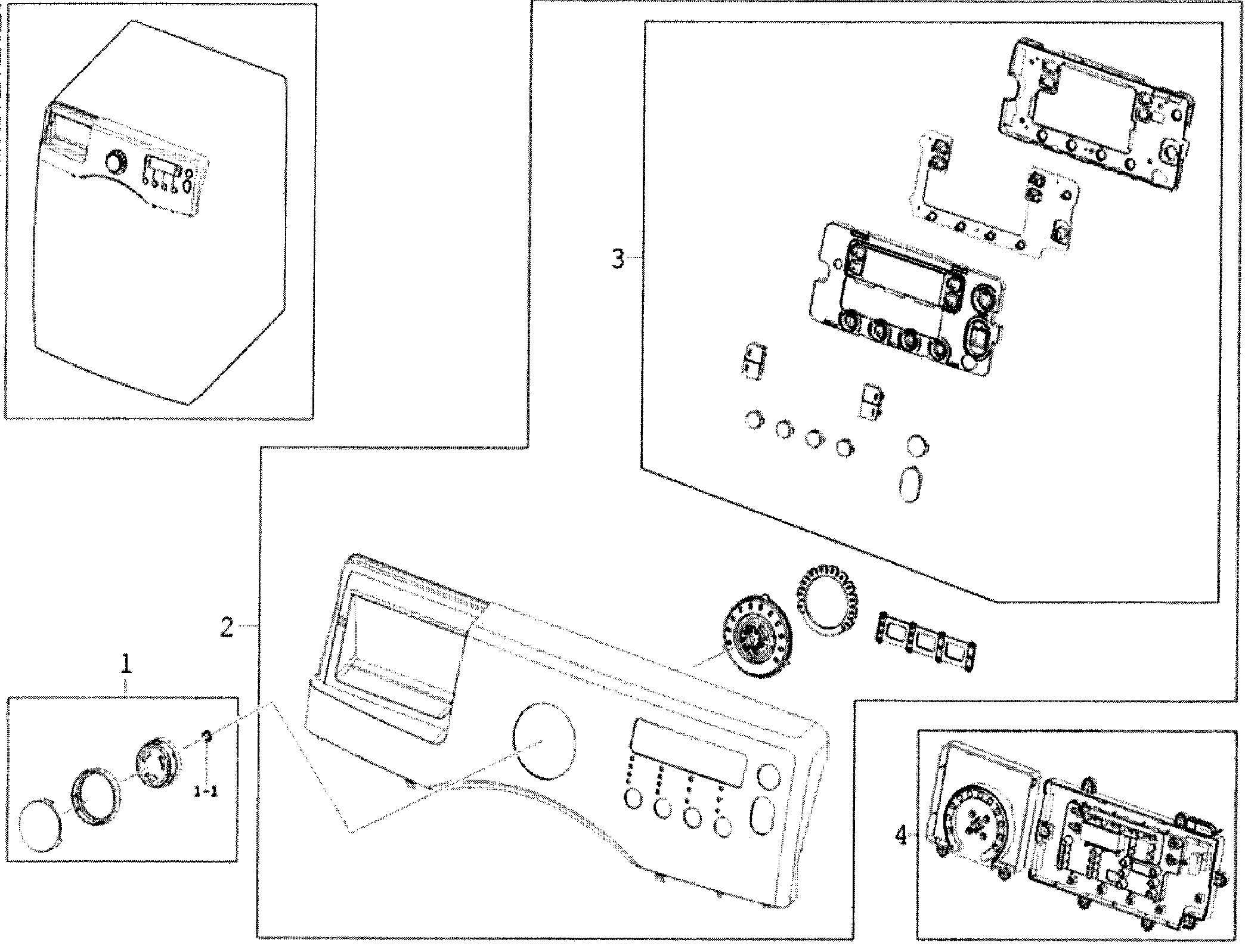 3

2

1

1-1

4