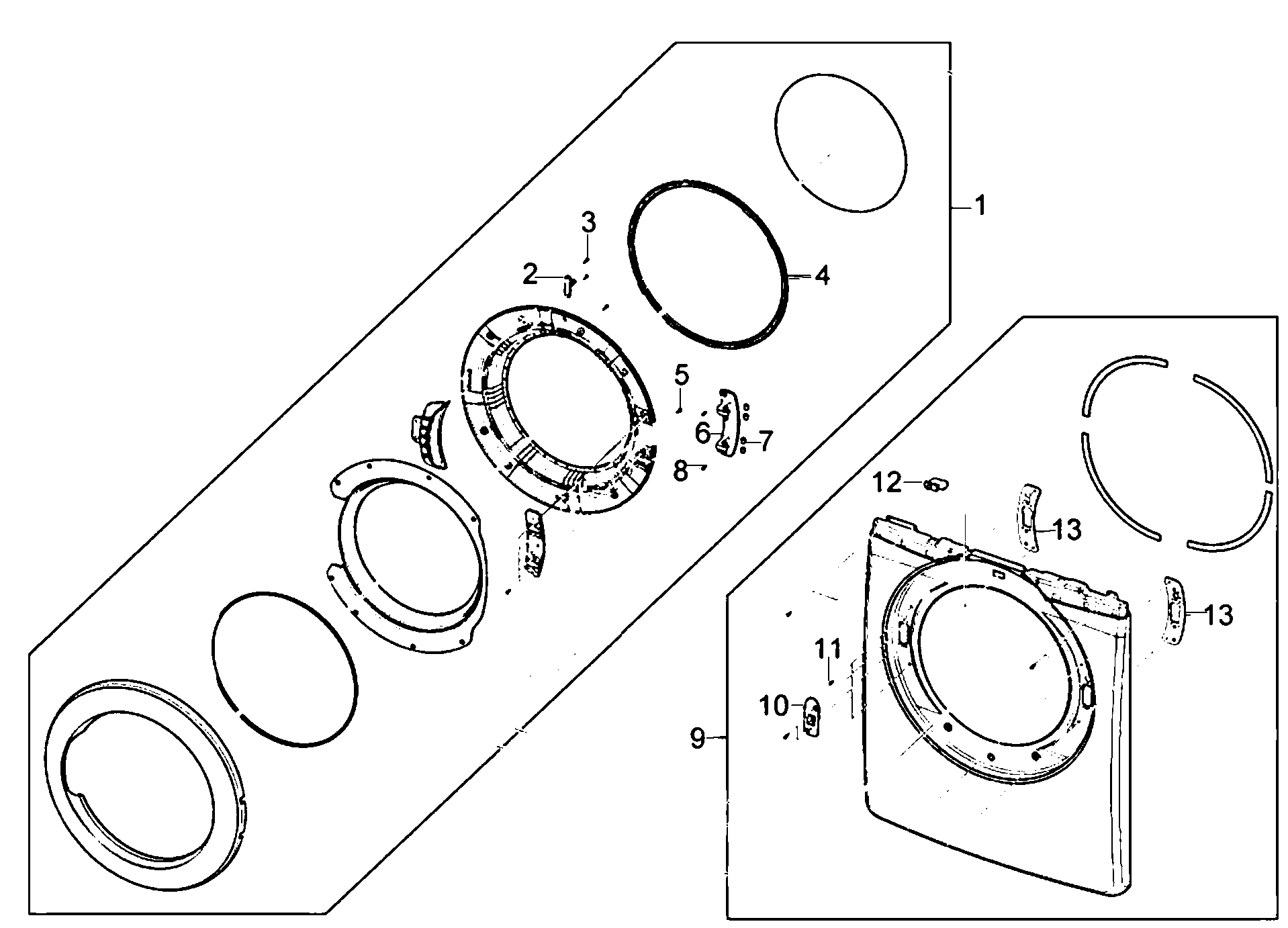 1
3
2
4
5
6
7
8
12
13
13
11
10
9