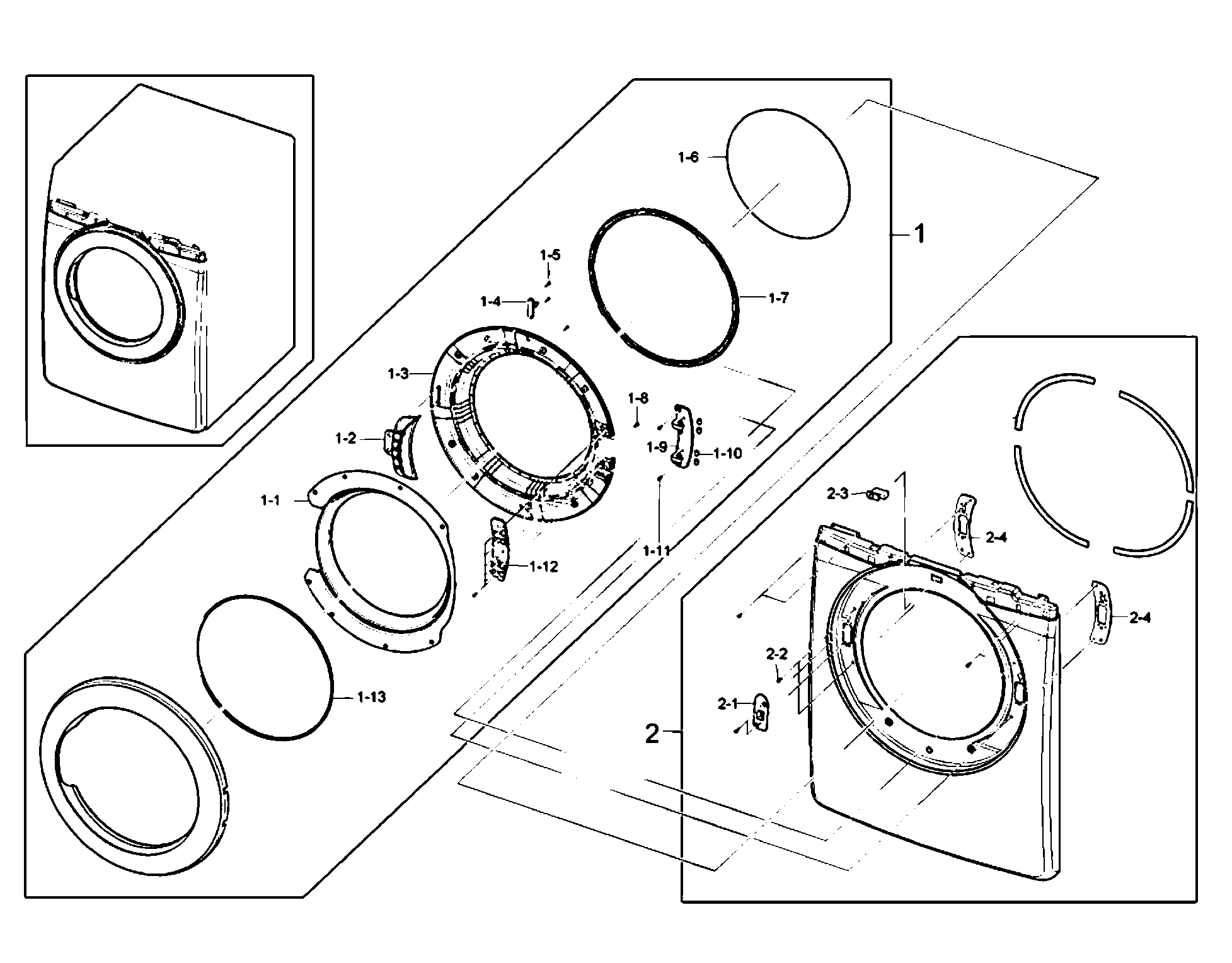 1-6
1
1-5
1-4
1-7
1-3
1-8
1-2
1-9
1-10
1-1
2-3
2-4
1-11
1-12
2-4
2-2
1-13
2-1
2