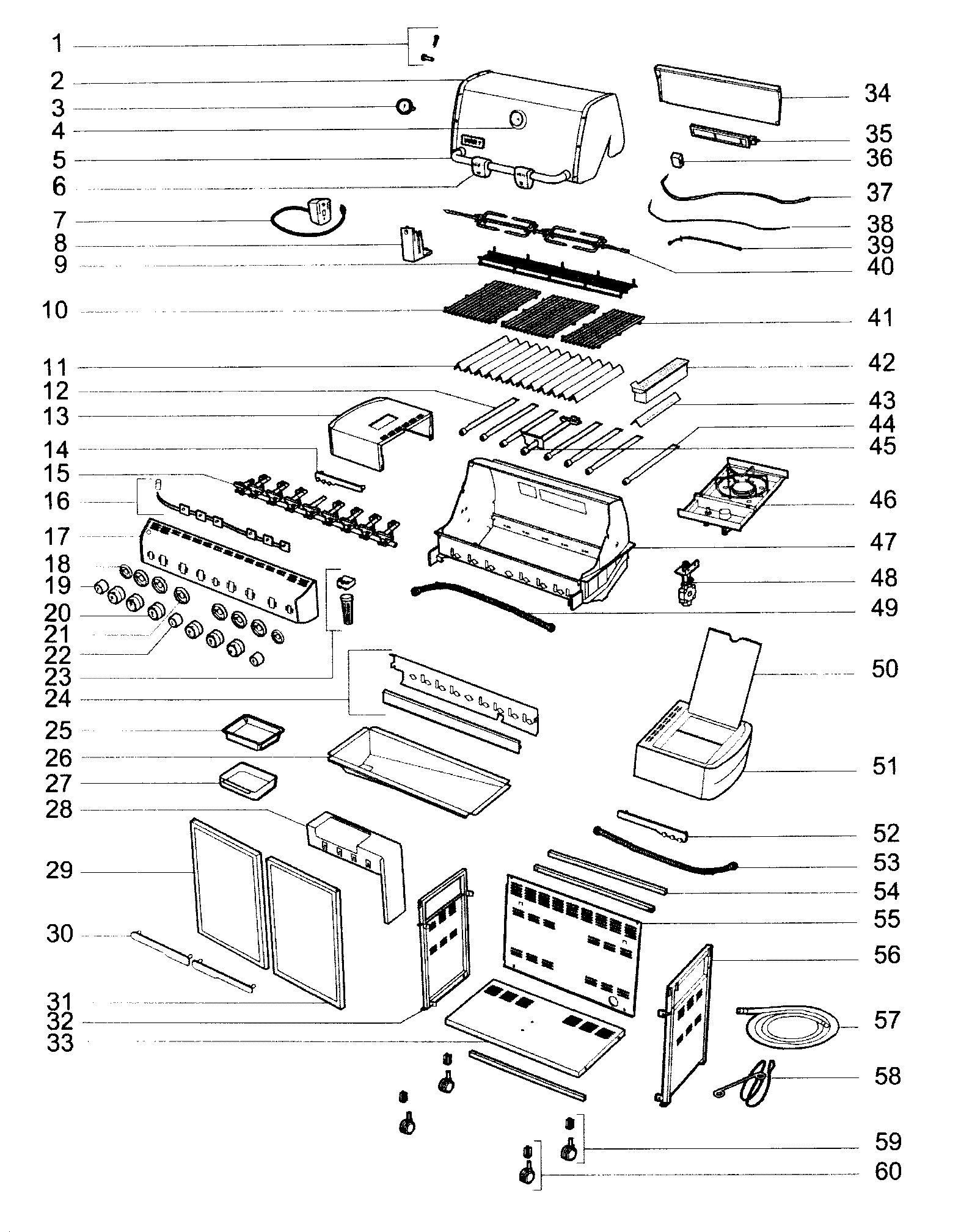 1
2
3
4
5
6
7
8
9
10
11
12
13
14
15
16
17
18
19
20
21
22
23
24
25
26
27
28
29
30
31
32
33
34
35
36
37
38
39
40
41
42
43
44
45
46
47
48
49
50
51
52
53
54
55
56
57
58
59
60