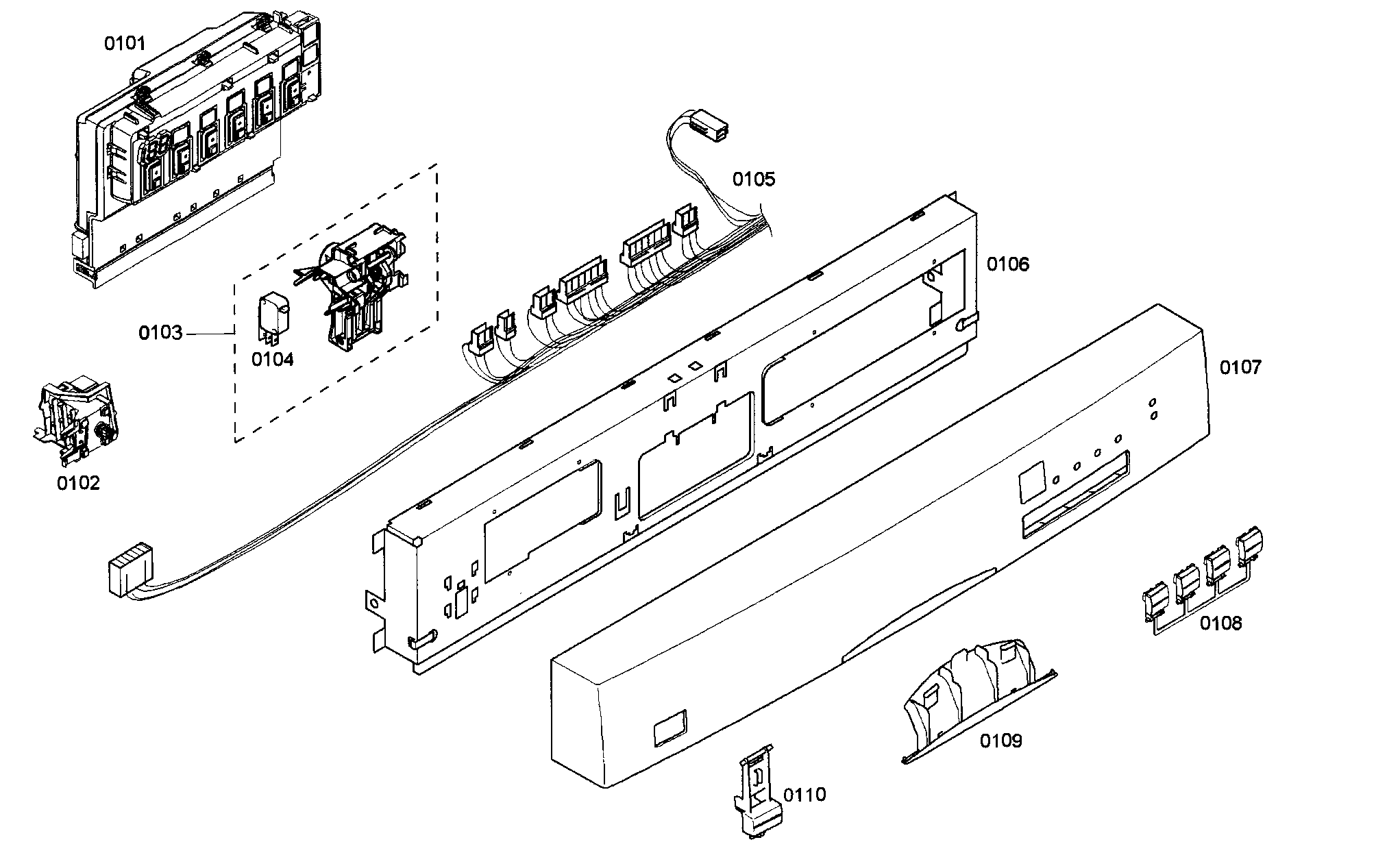 0101

0105

0106

0103

0104

0107

0102

0108

0109

0110