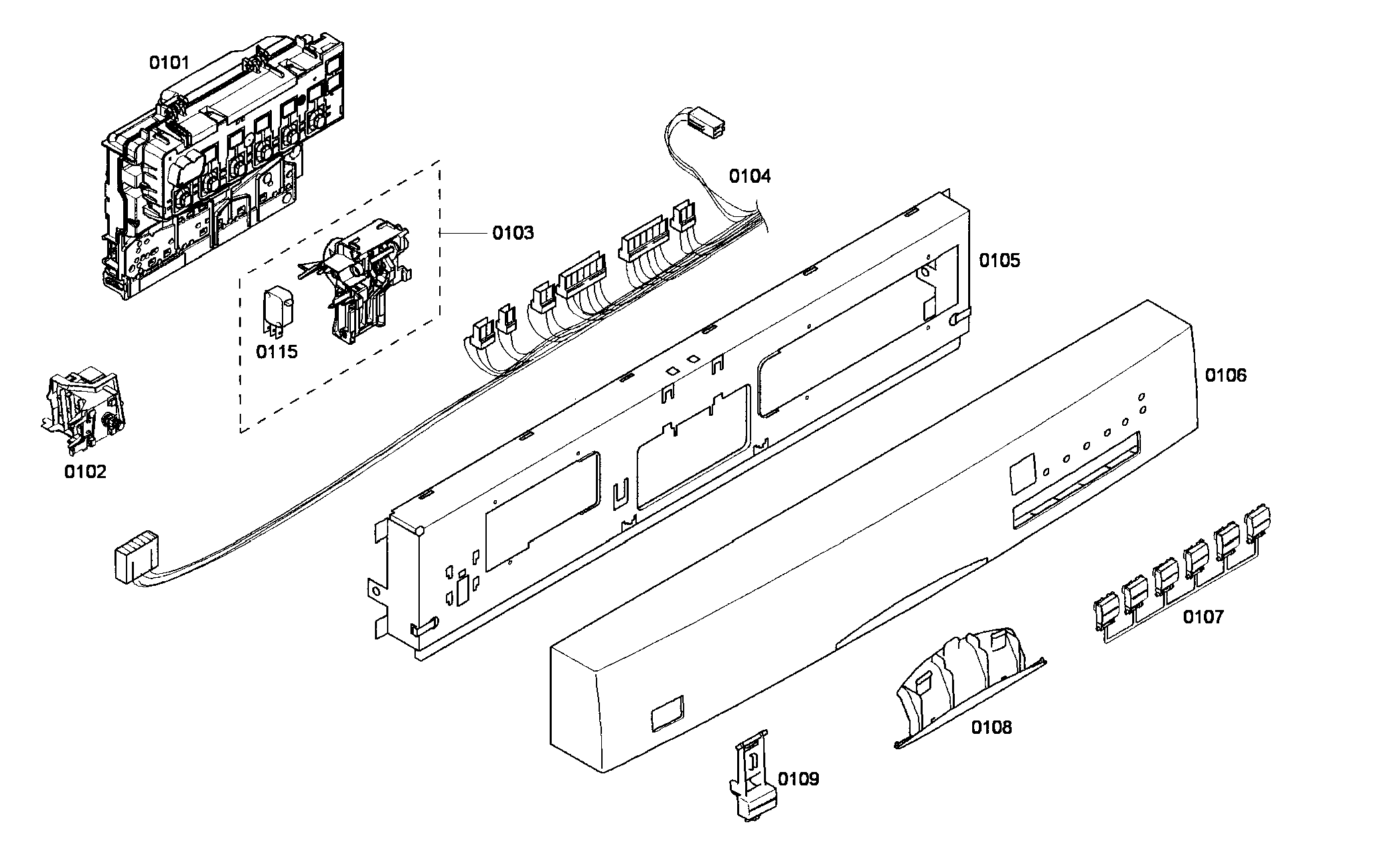 0101

0104

0103

0105

0115

0106

0102

0107

0108

0109