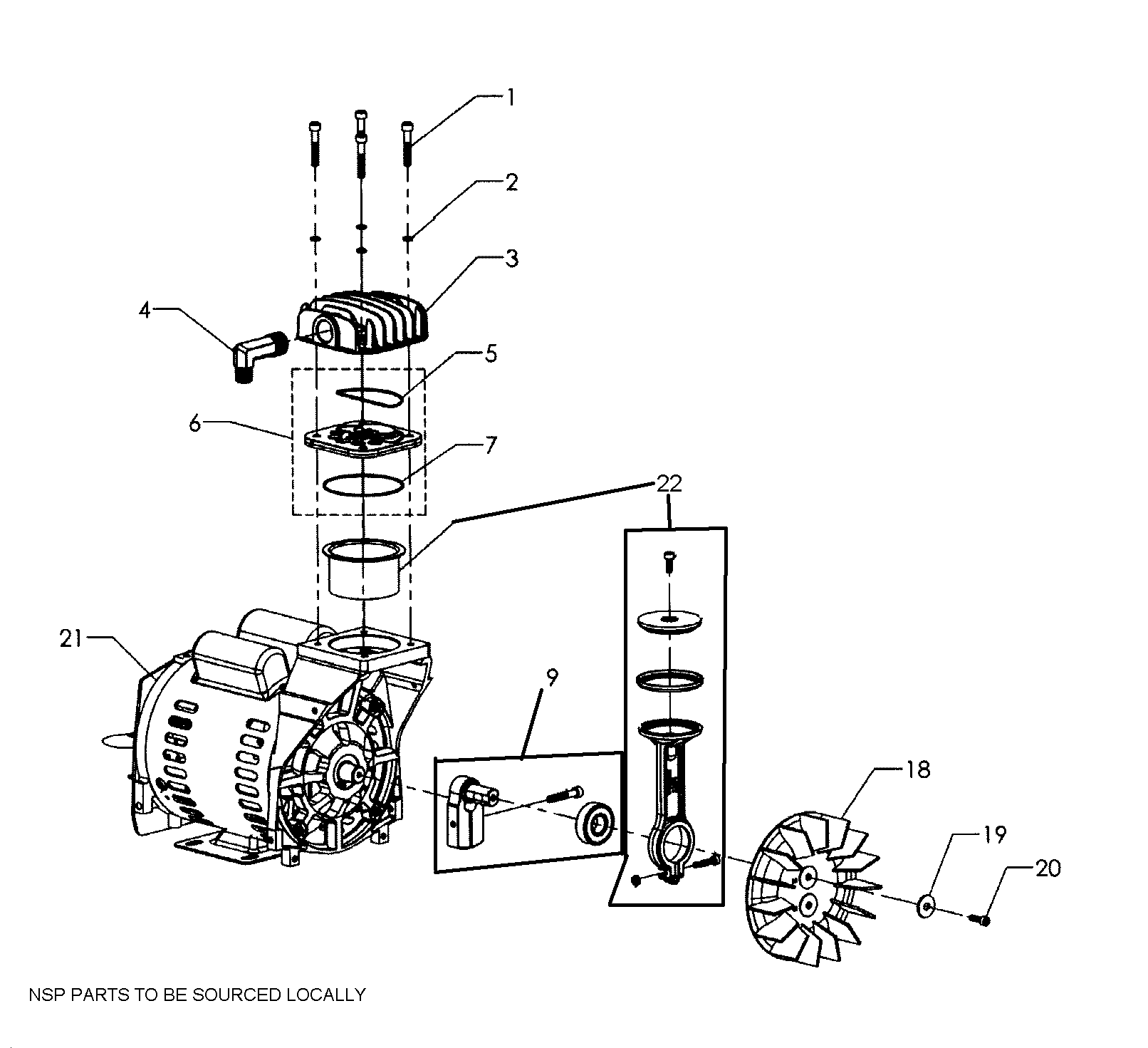 1
2
3
4
5
6
7
22
21
9
18
19
20
NSP PARTS TO BE SOURCED LOCALLY