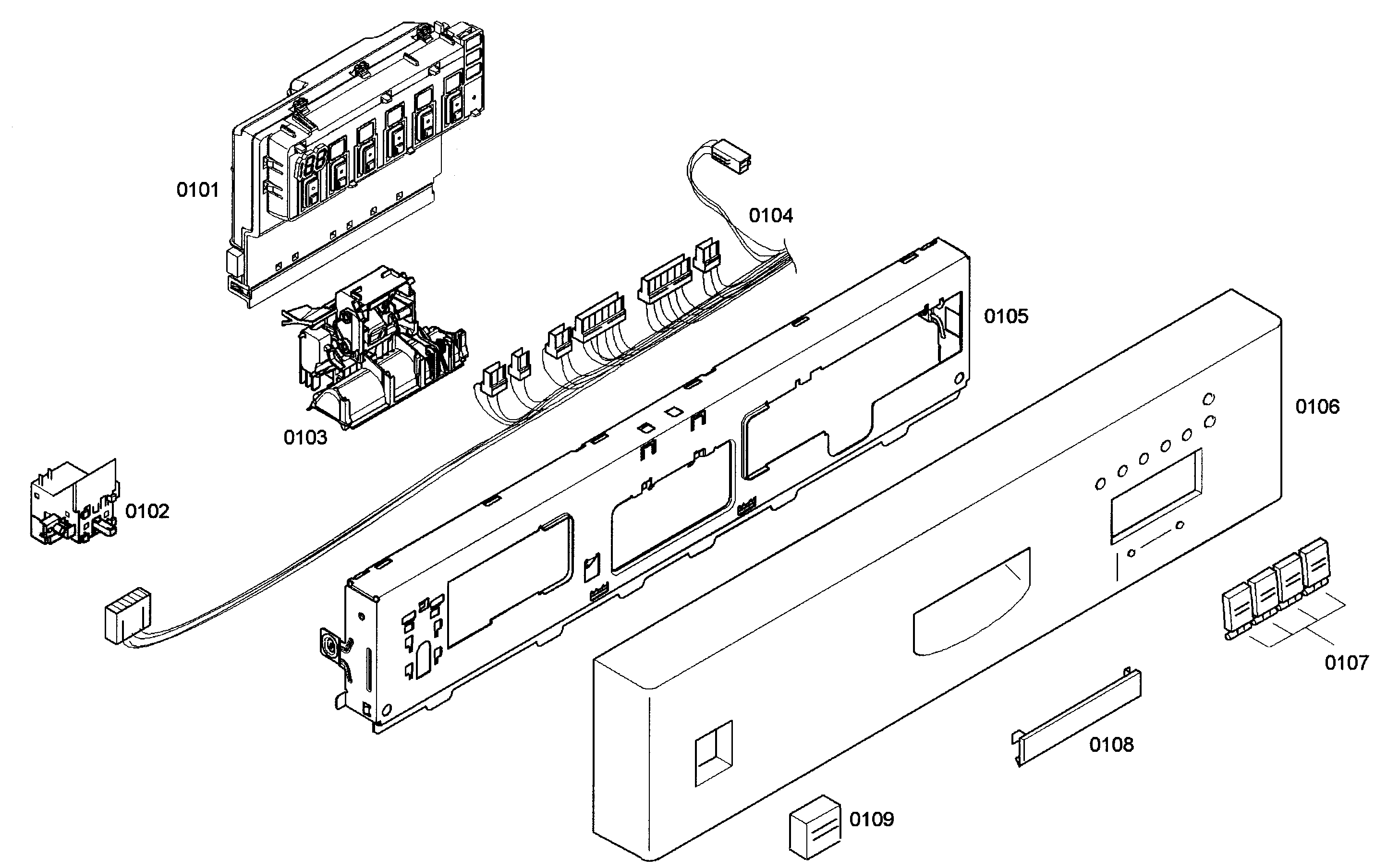 0101

0104

0105

0103

0106

0102

0107

0108

0109