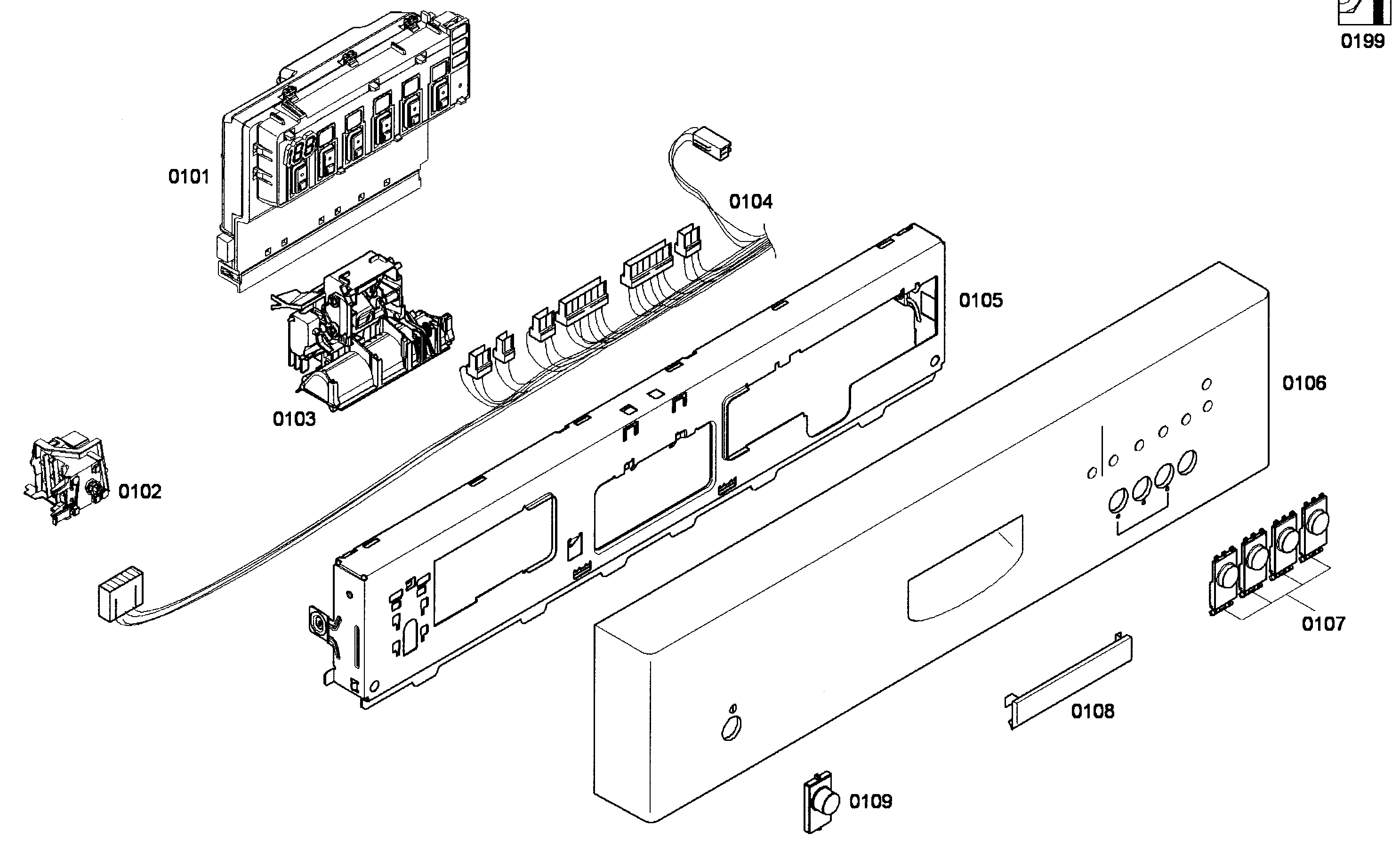 0199

0101

0104

0105

0103

0106

0102

0107

0108

0109