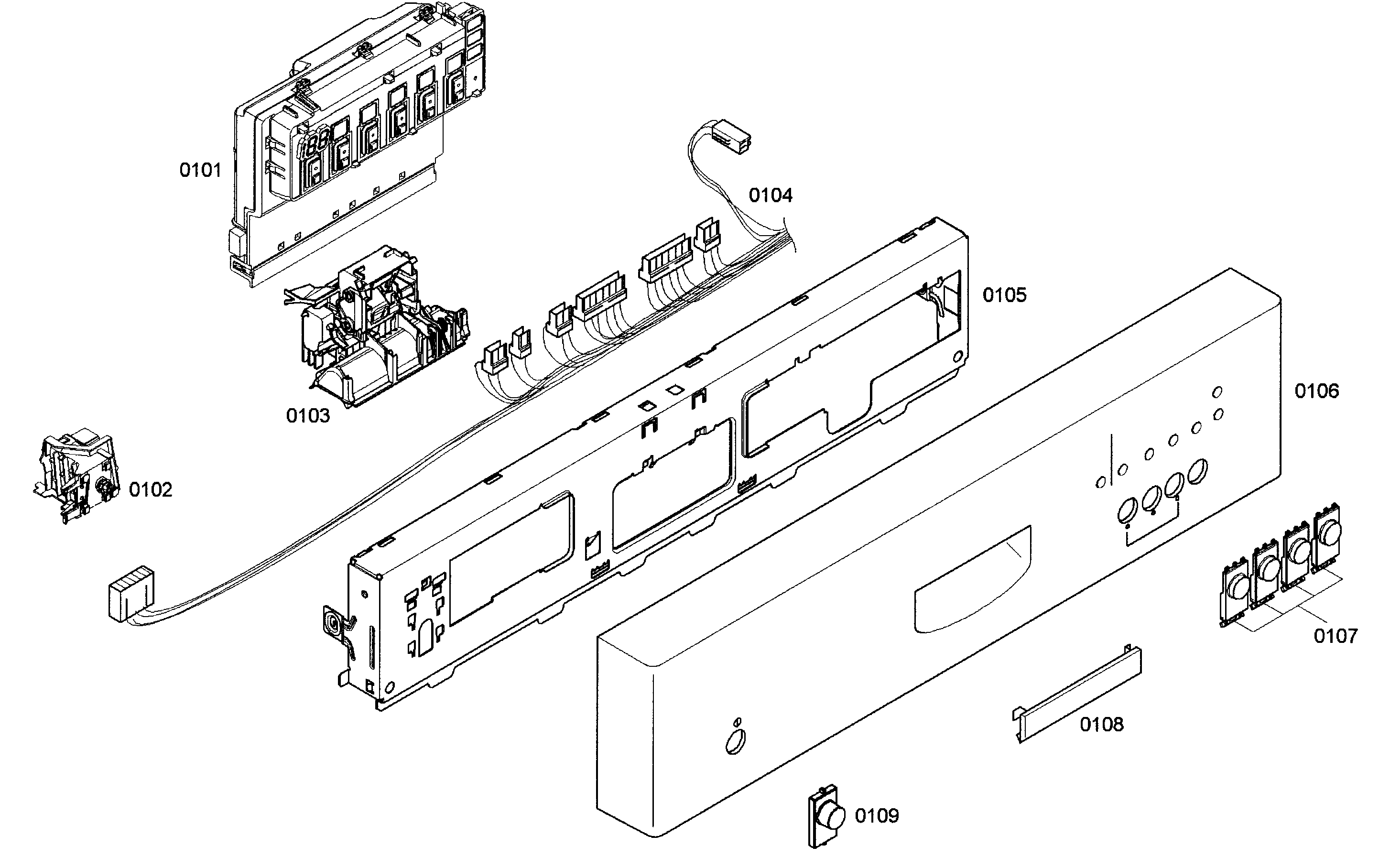 0101

0104

0105

0103

0106

0102

0107

0108

0109