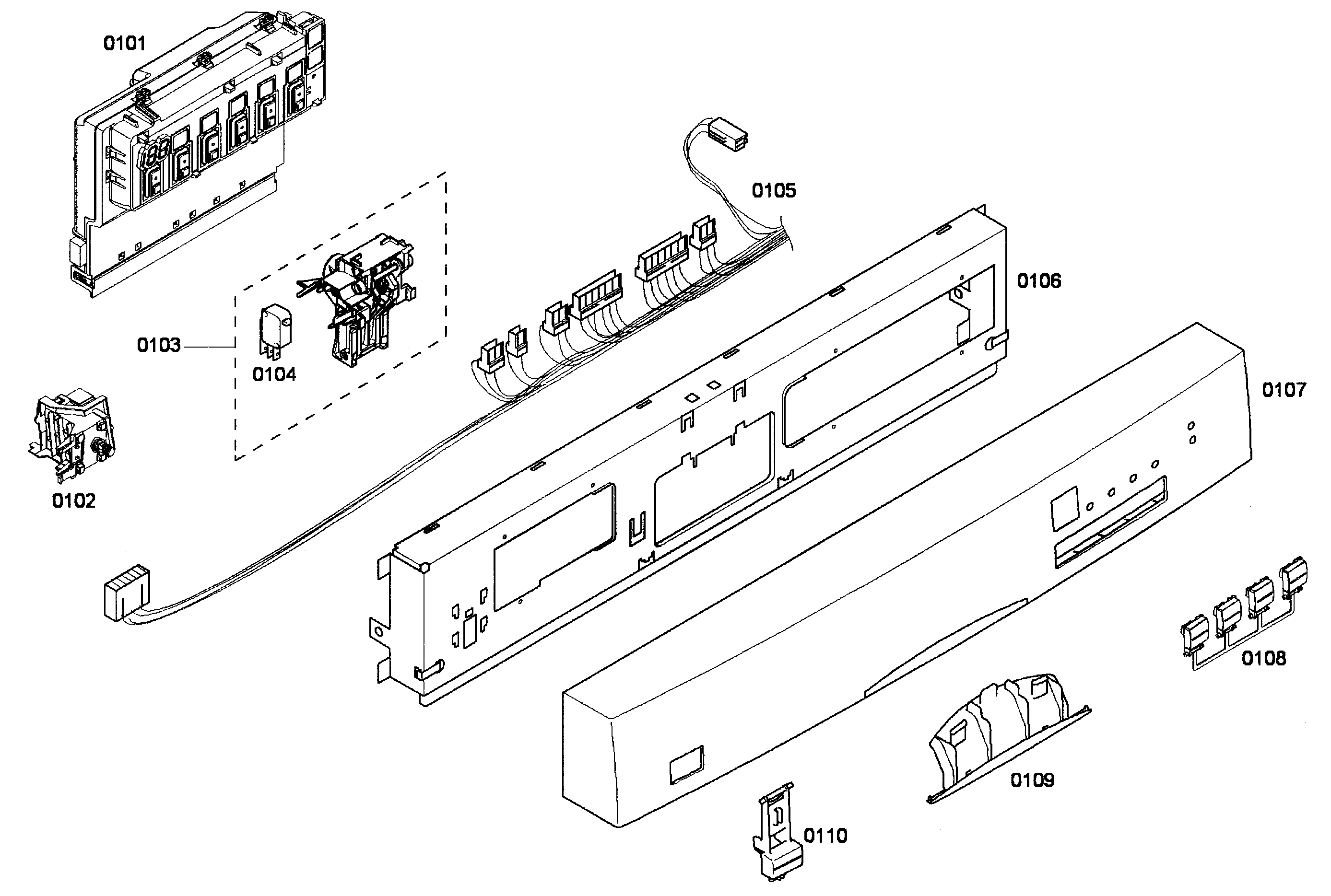 0101
0105
0106
0103
0104
0107
0102
0108
0109
0110