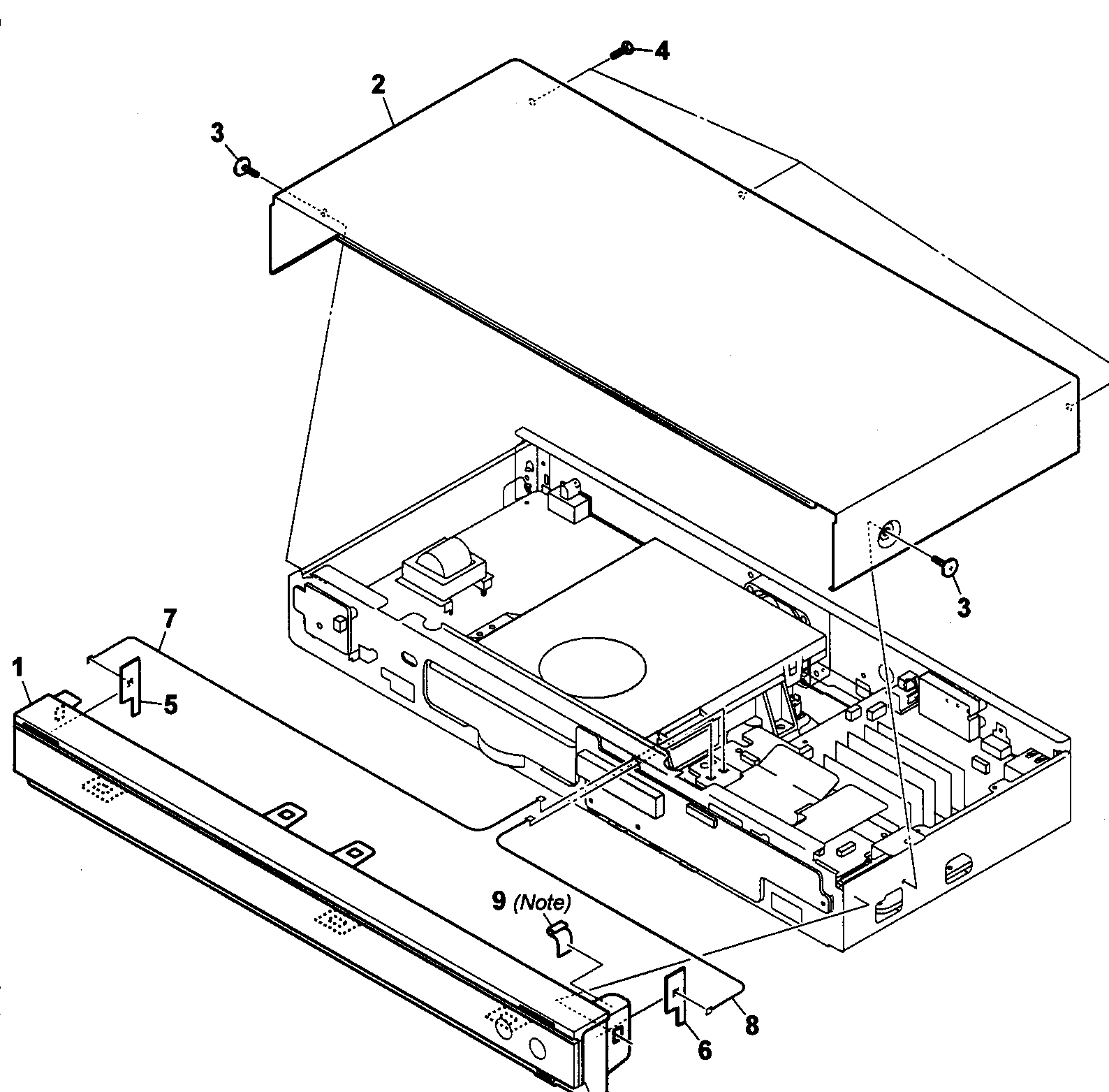 4
2
3
3
7
1
5
9 (Note)
8
6