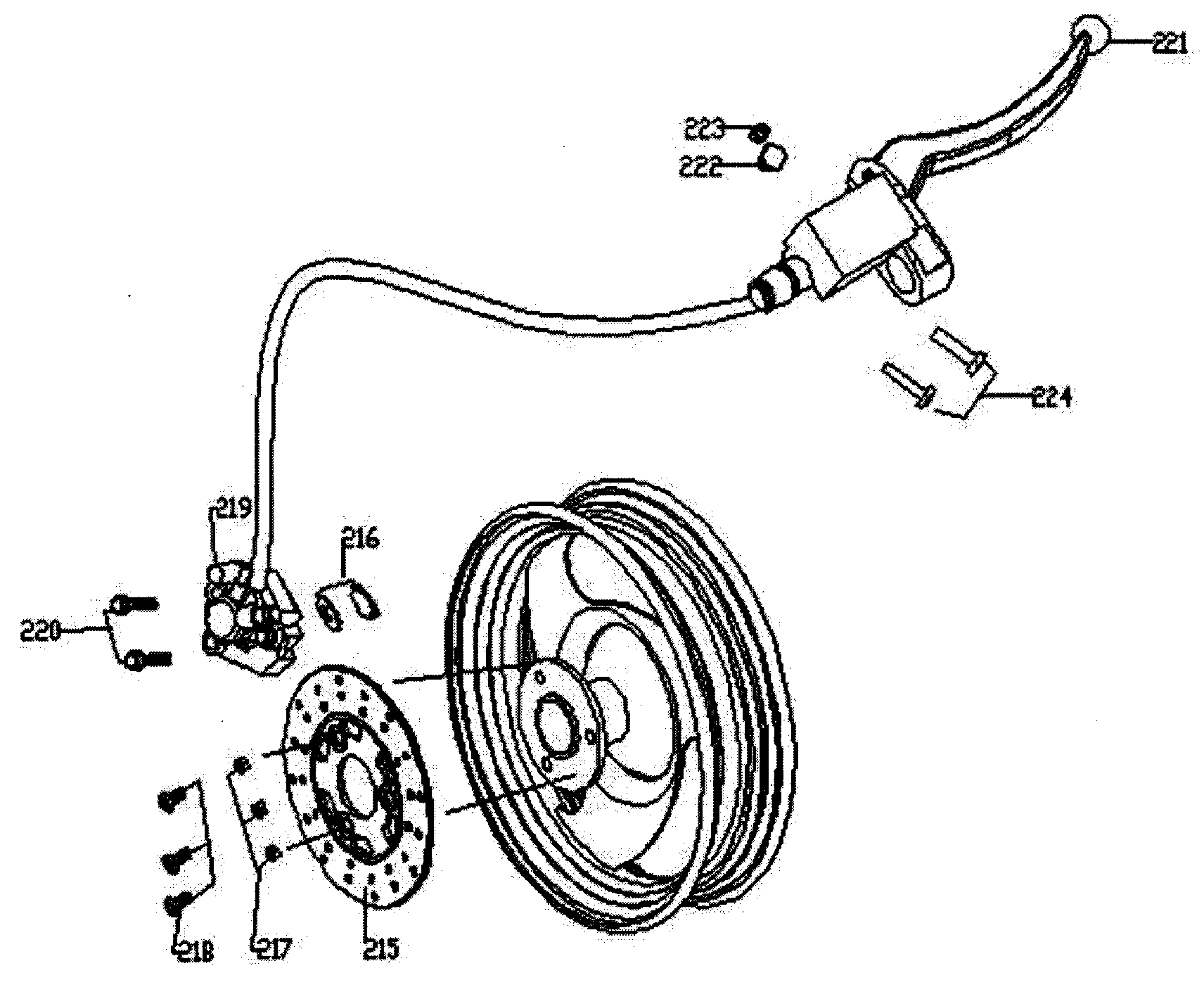 221

223

222

224

219

216

220

218

217

215