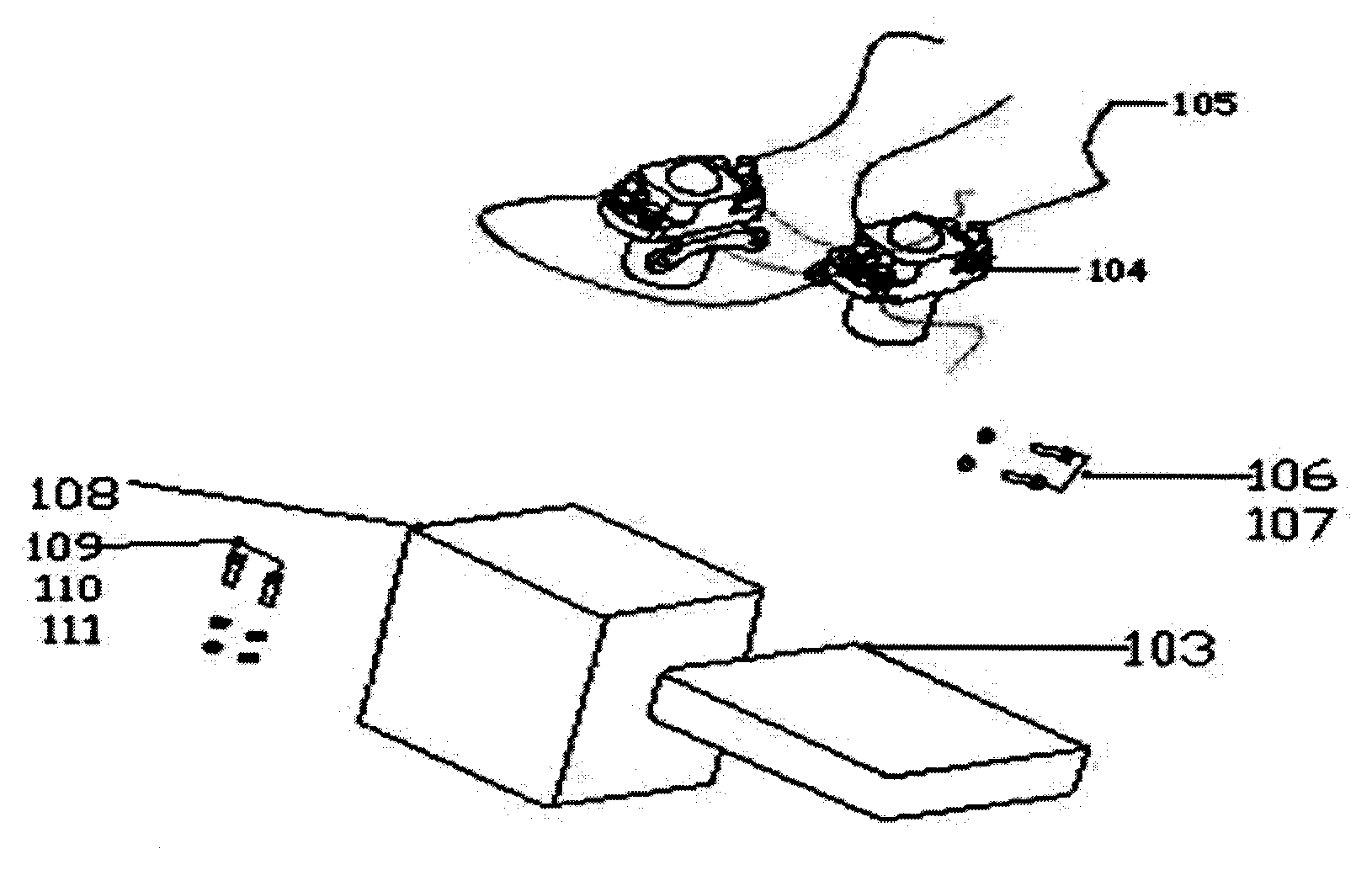 105
104
106
107
108
109
110
111
103