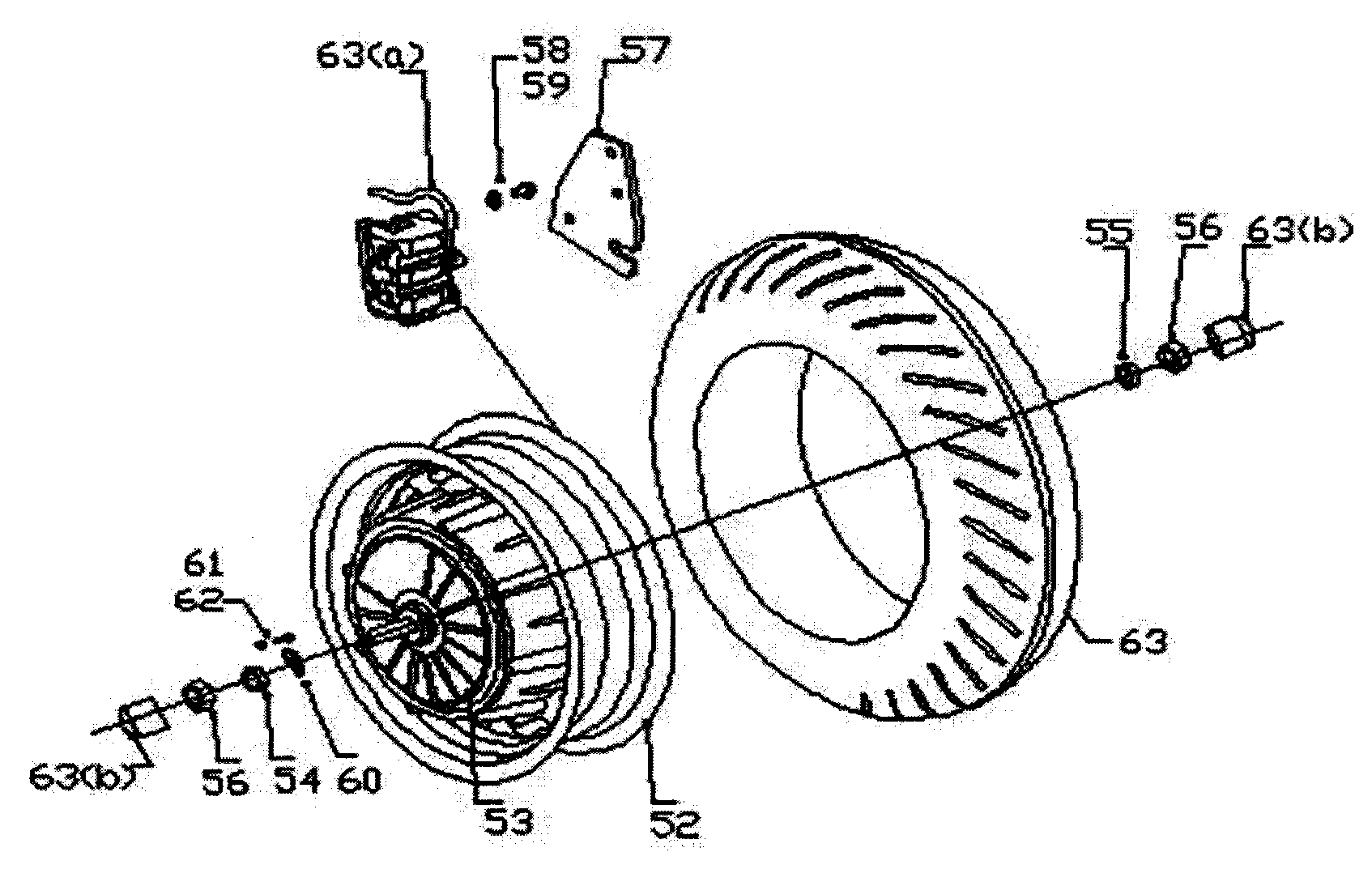 63(a)
58
59
57
55
56
63(b)
61
62
63
63(b)
56
54
60
53
52