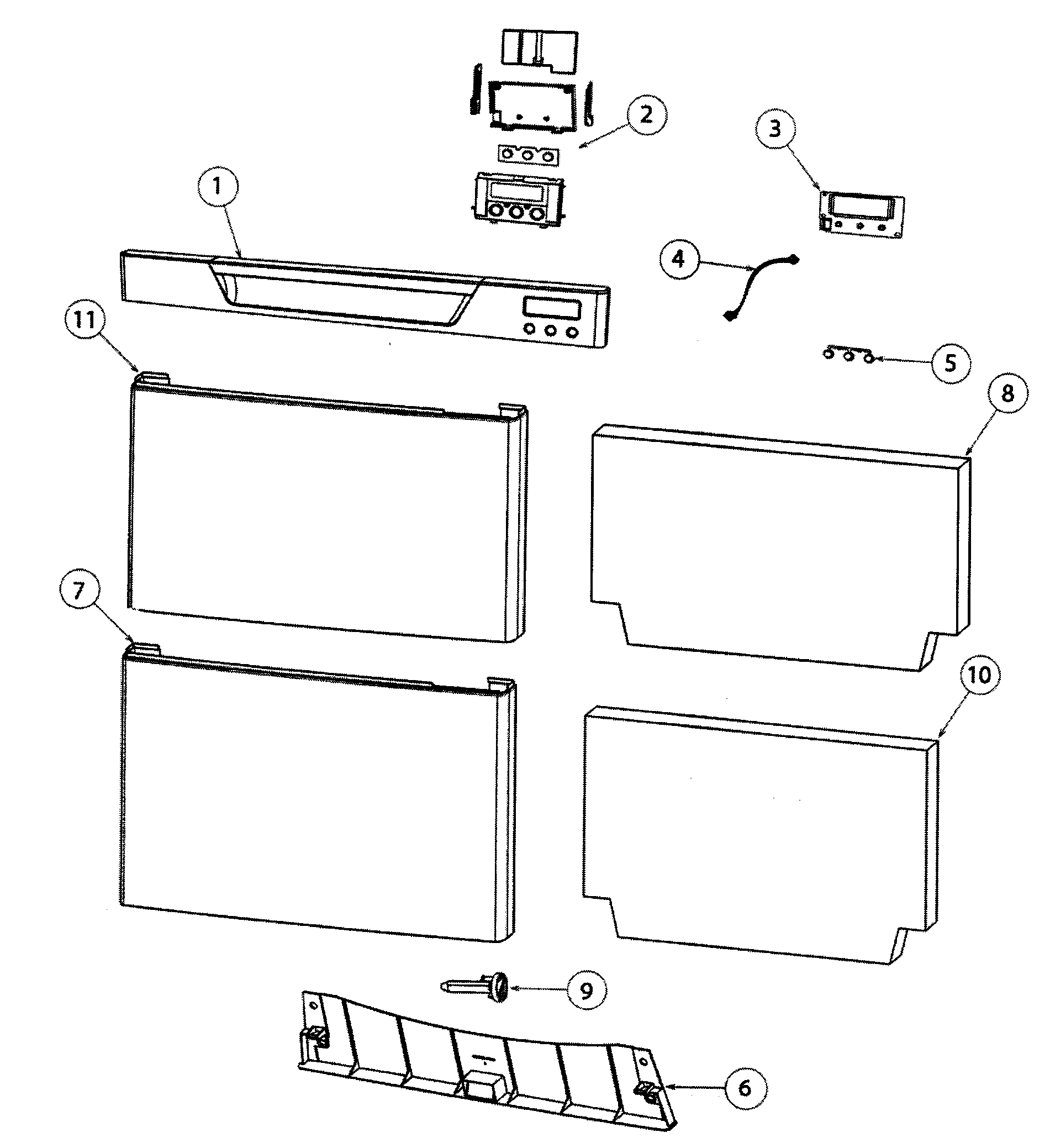 2
3
1
4
11
5
8
7
10
9
6