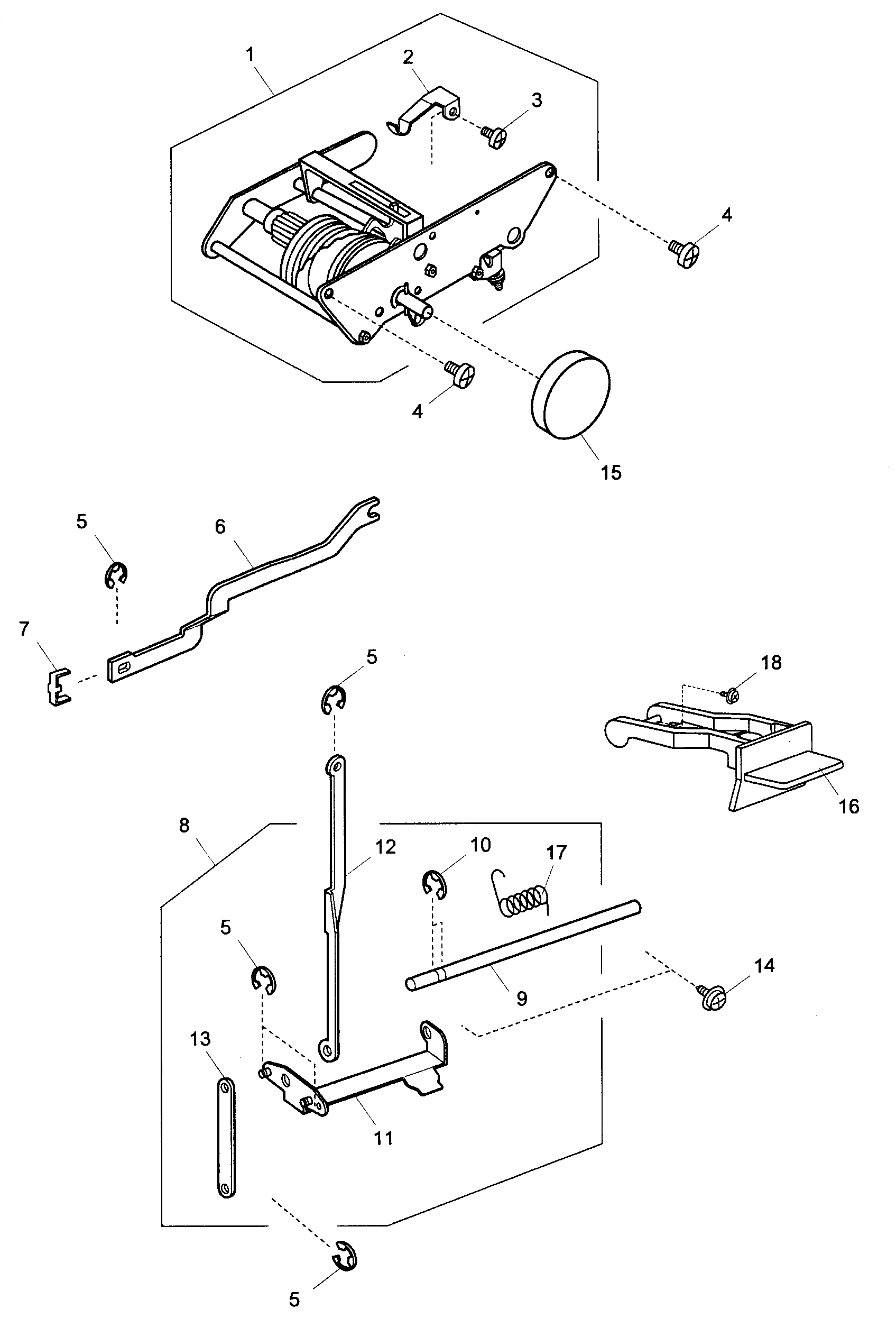 1
2
3
4
4
15
5
6
7
5
18
16
8
12
10
17
5
9
14
13
11
5