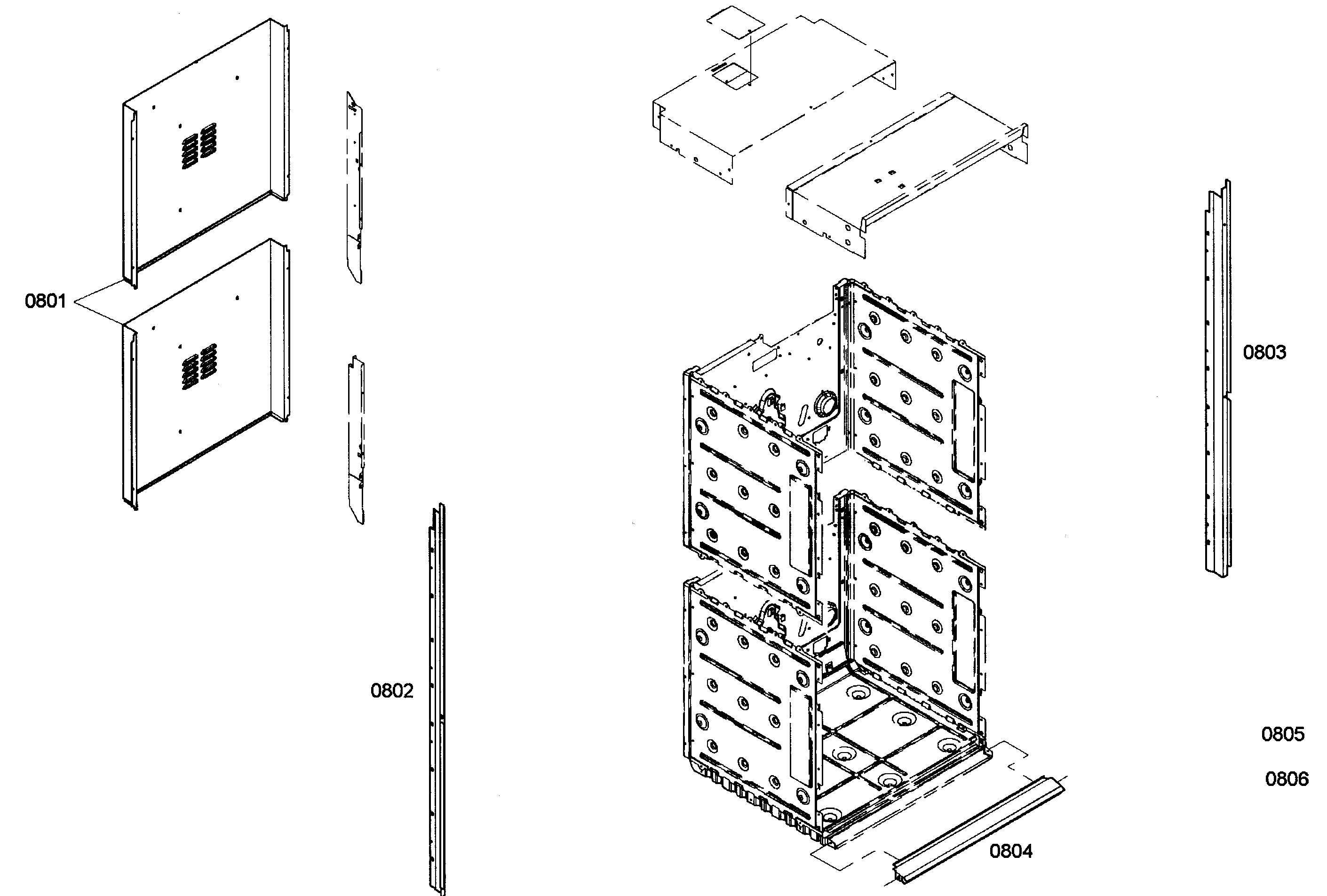 0801

0802

0803

0805

0806

0804