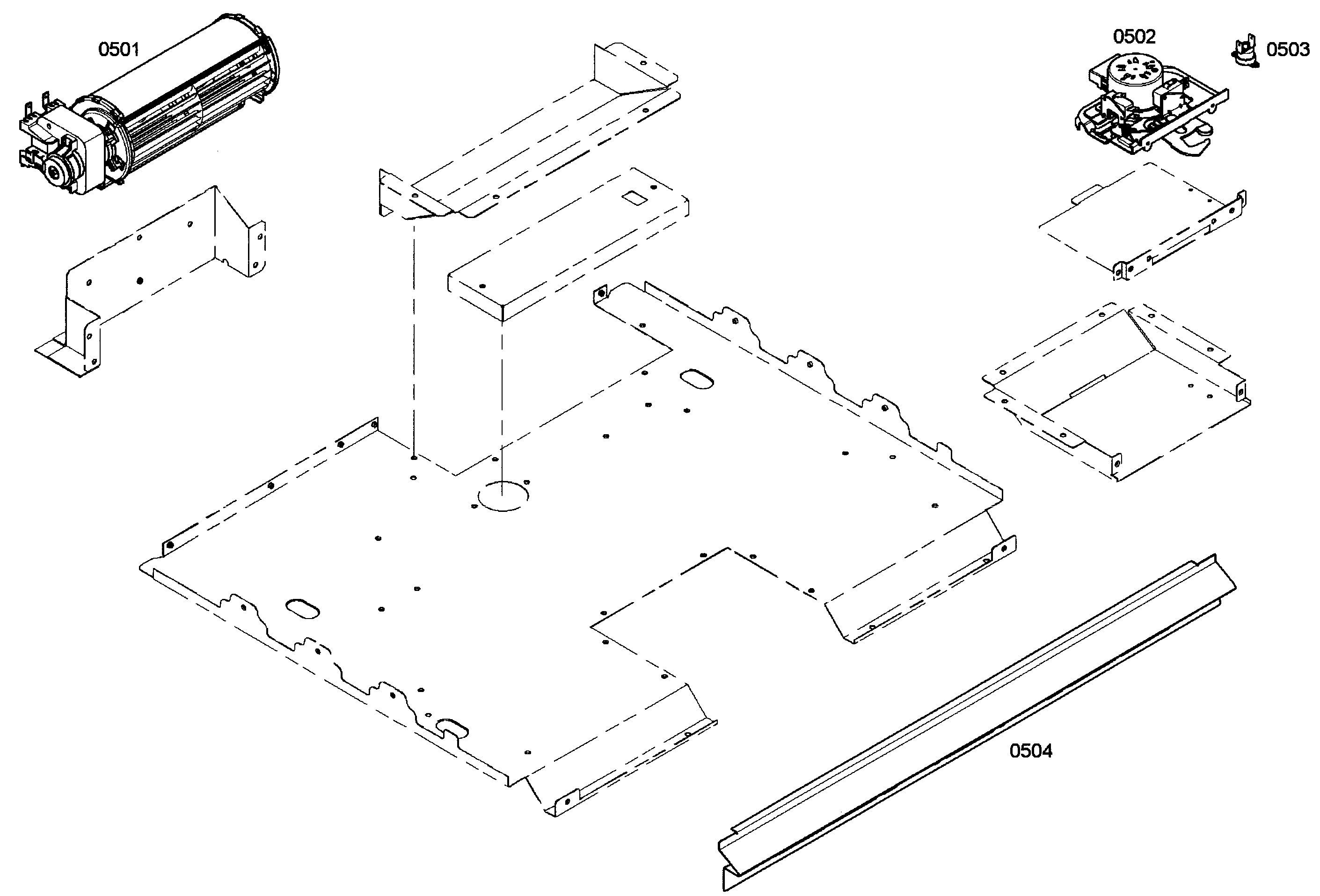 0501

0502

0503

0504