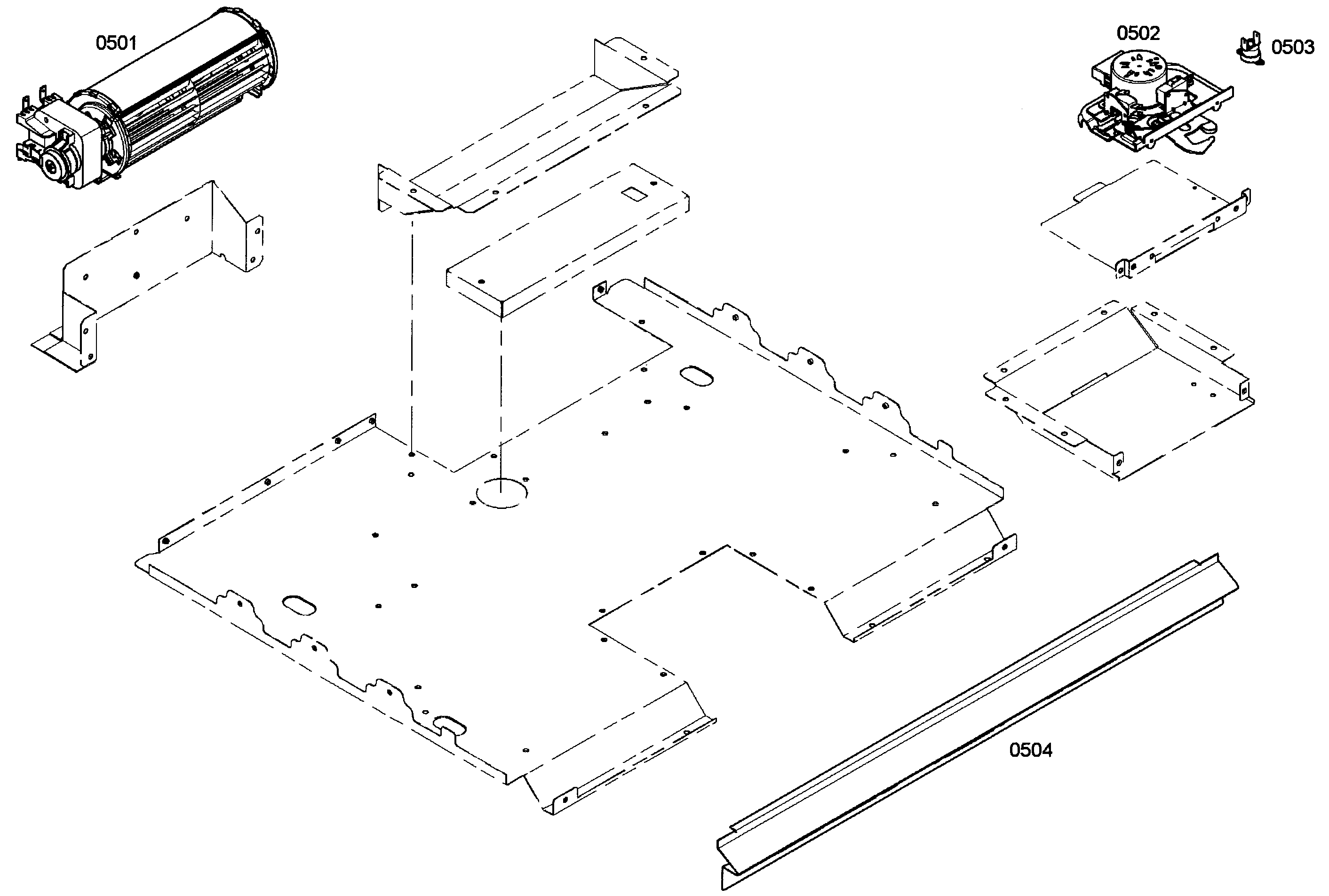 0501

0502

0503

0504