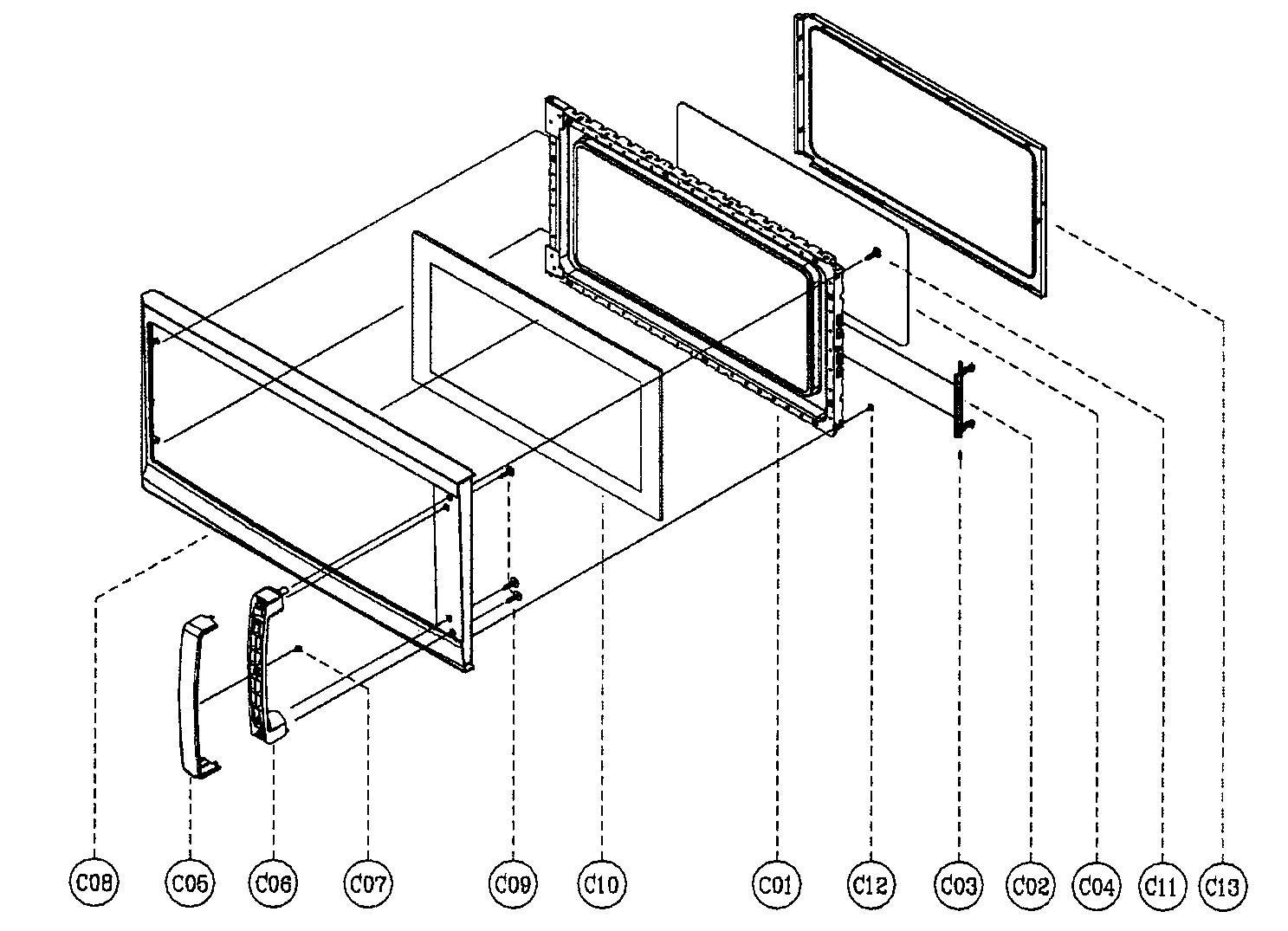 C08 C05 C06 C07 C09 C10 C01 C12 C03 C02 C04 C11 C13