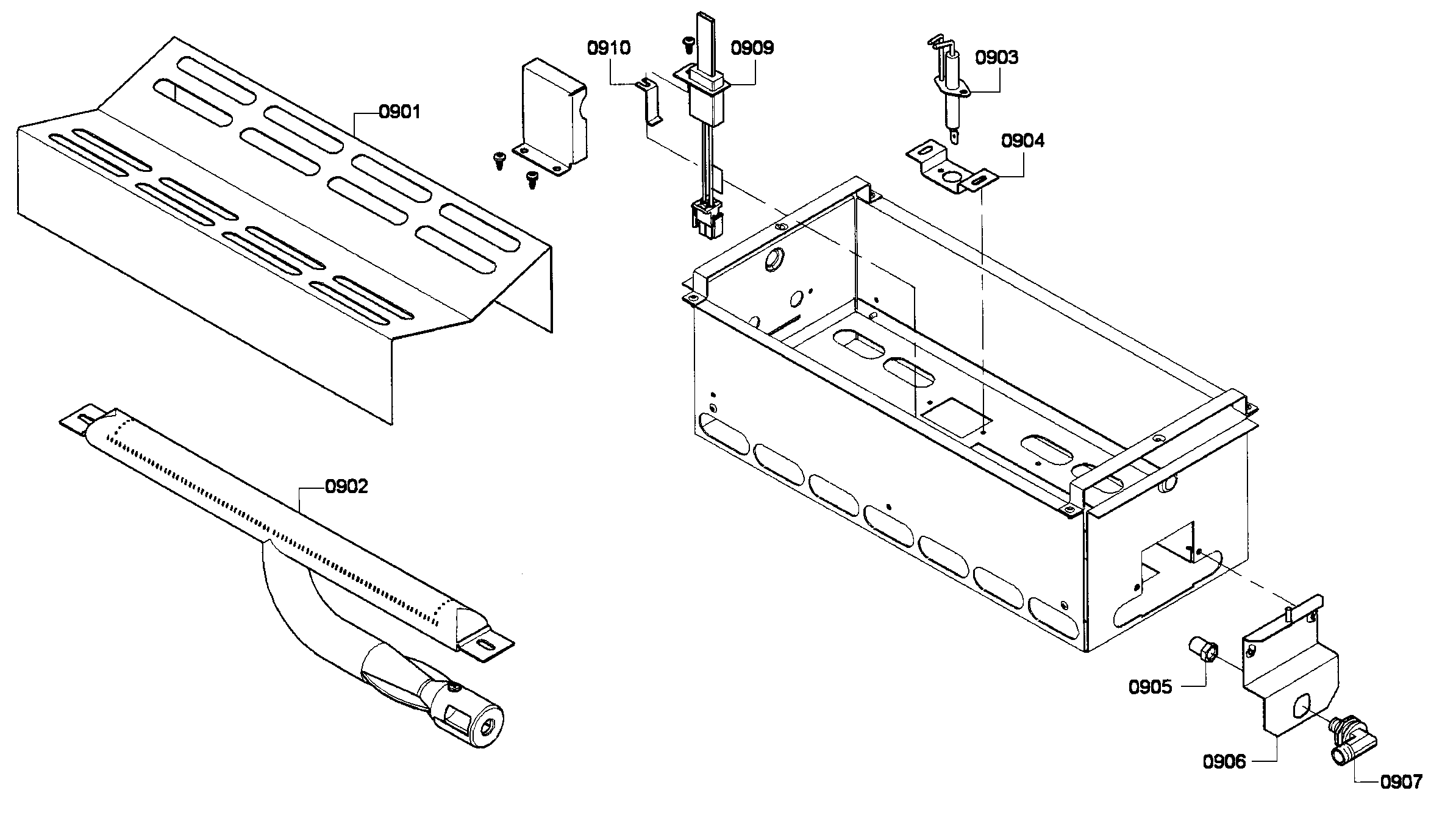 0910
0909
0903
0901
0904
0902
0905
0906
0907