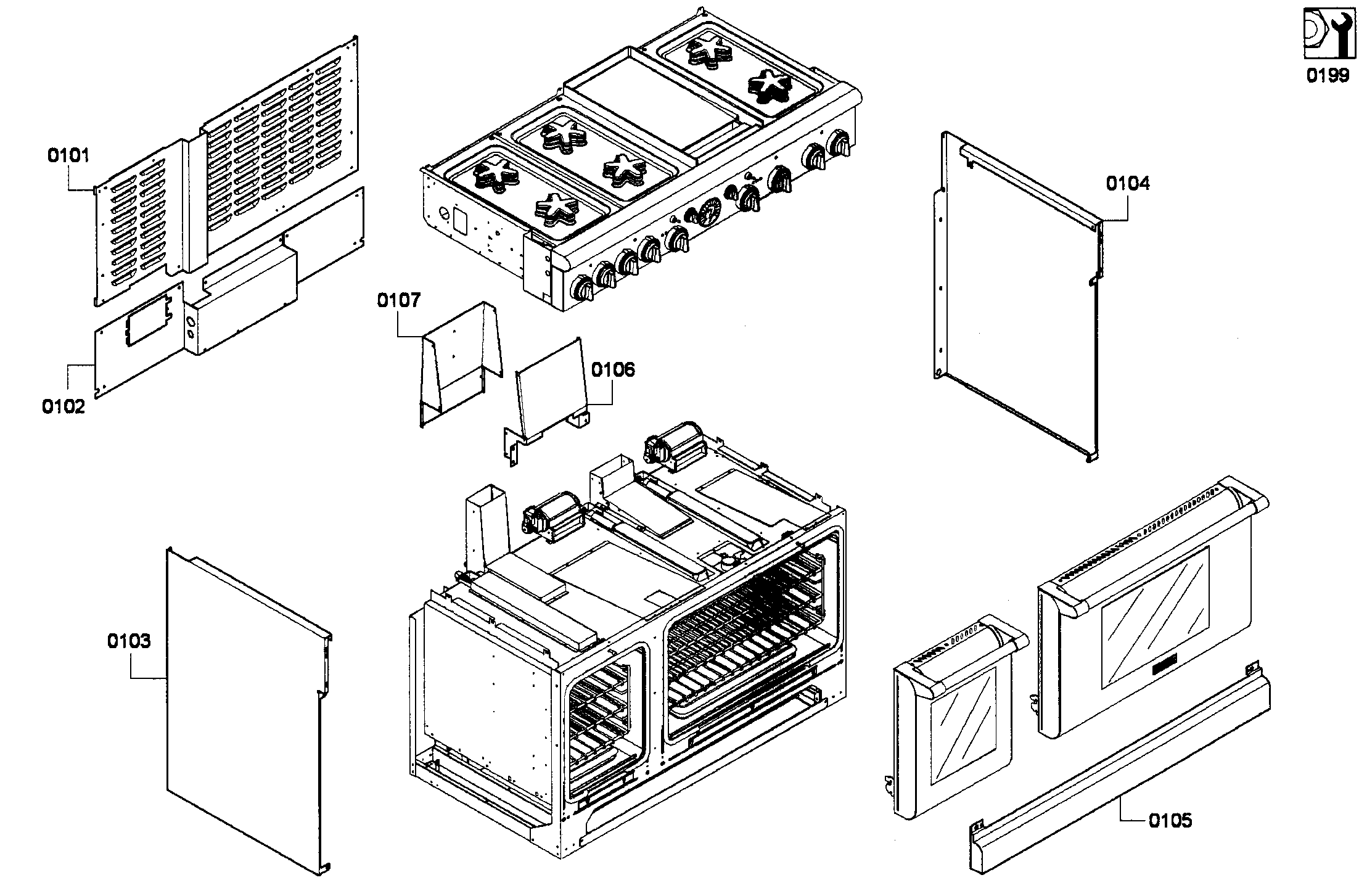 0199

0101

0104

0107

0106

0102

0103

0105