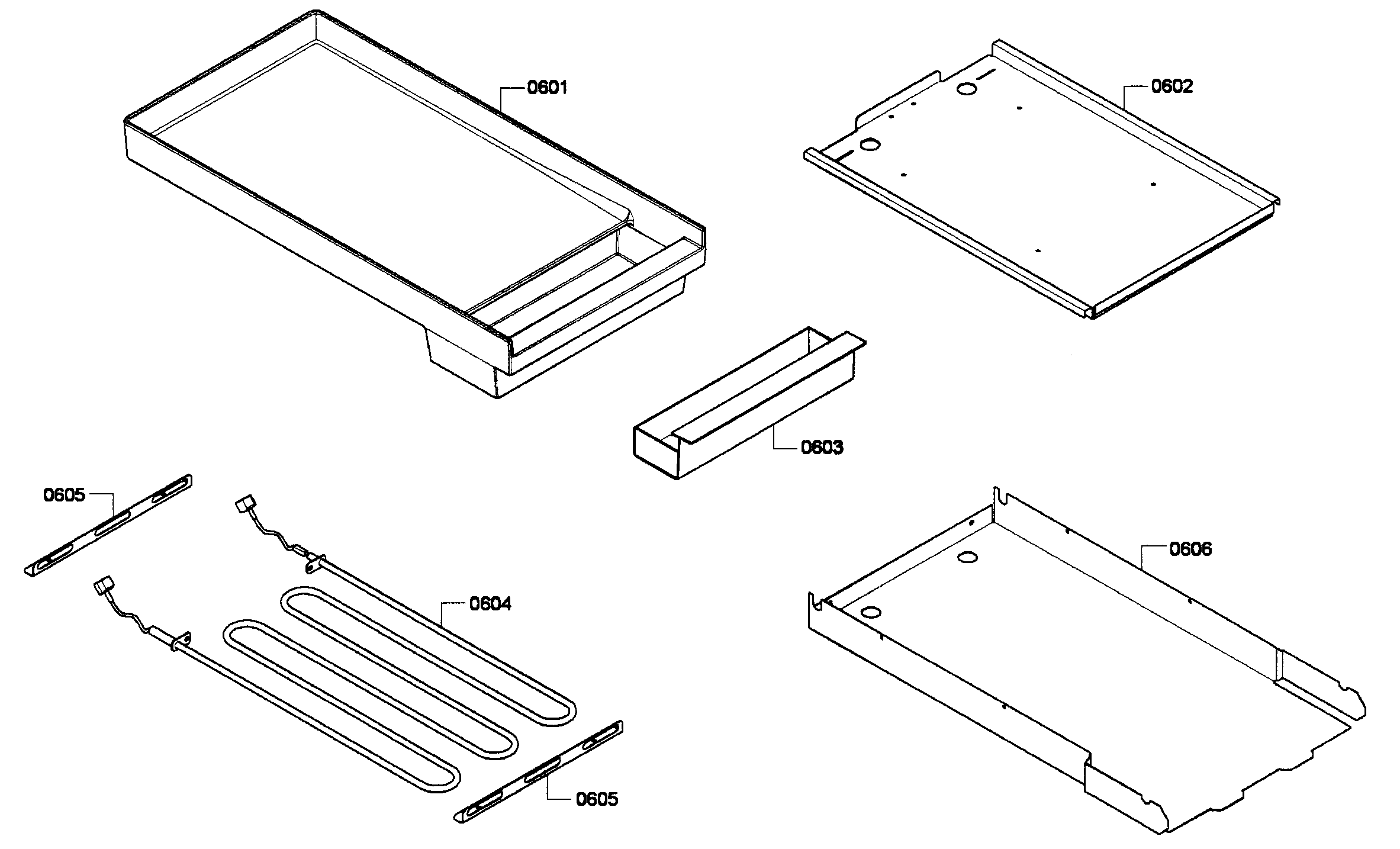 0601

0602

0603

0605

0604

0606

0605