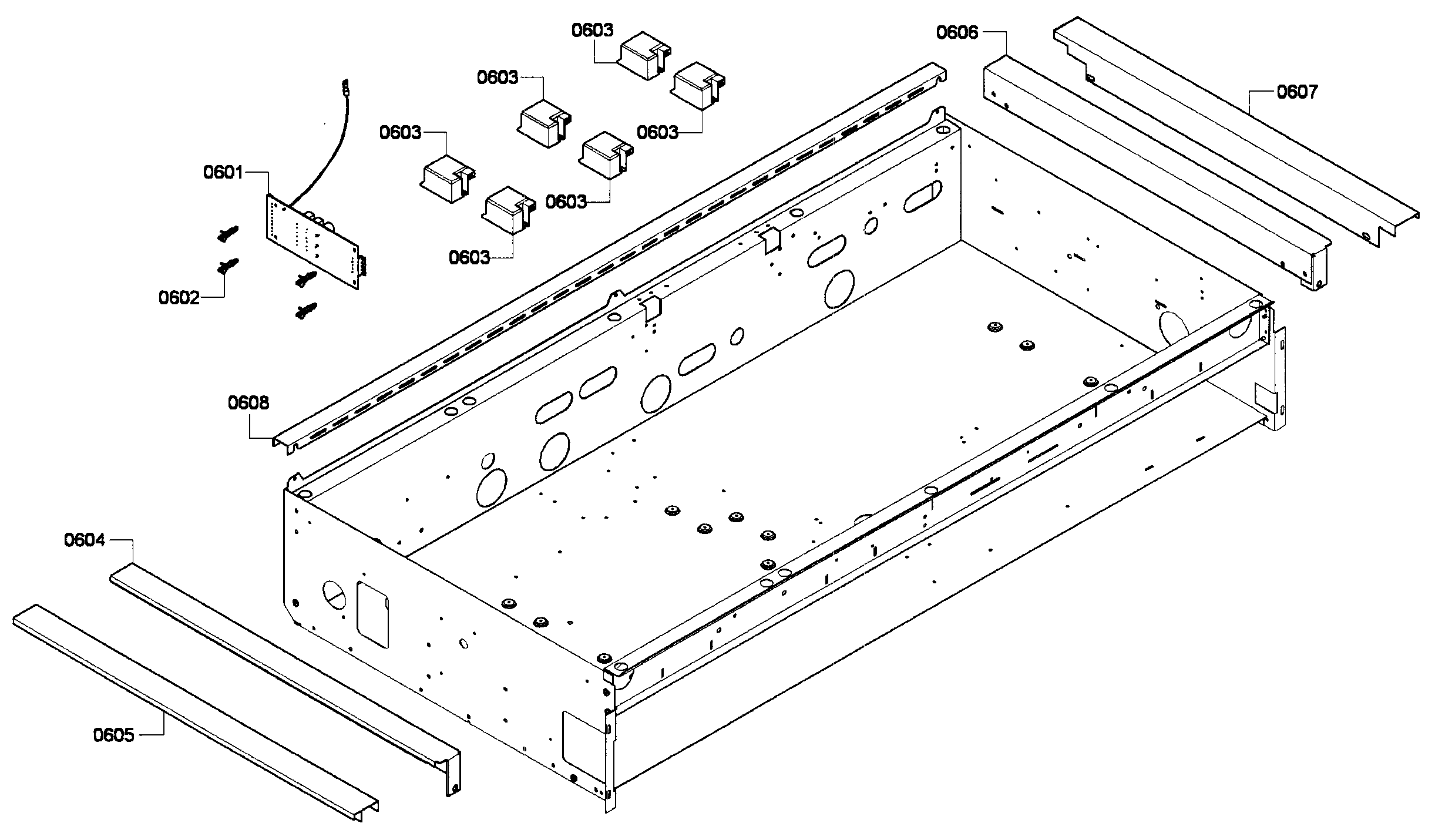 0603
0606
0607
0603
0603
0603
0601
0603
0603
0602
0608
0604
0605