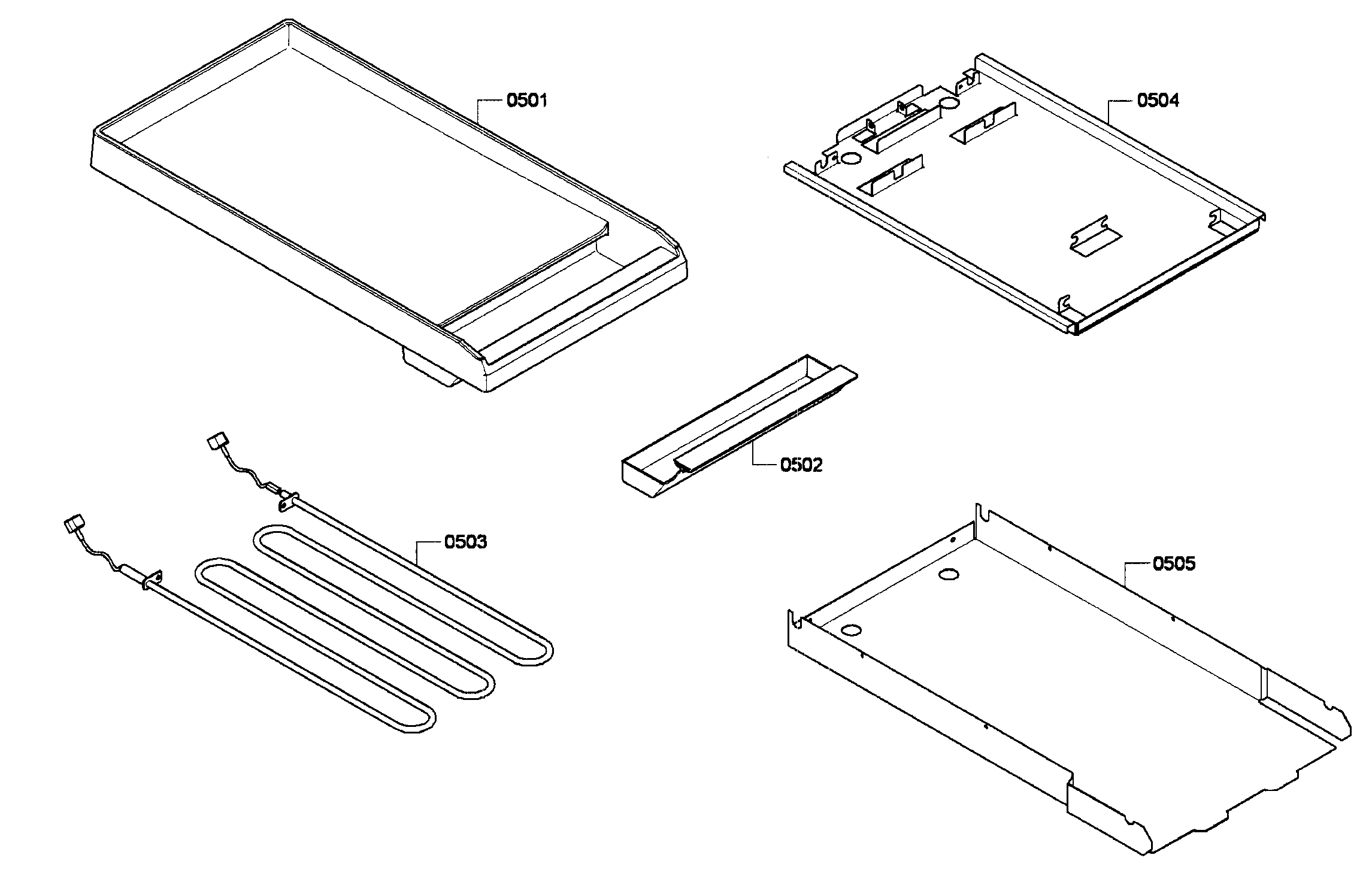 0501

0504

0502

0503

0505