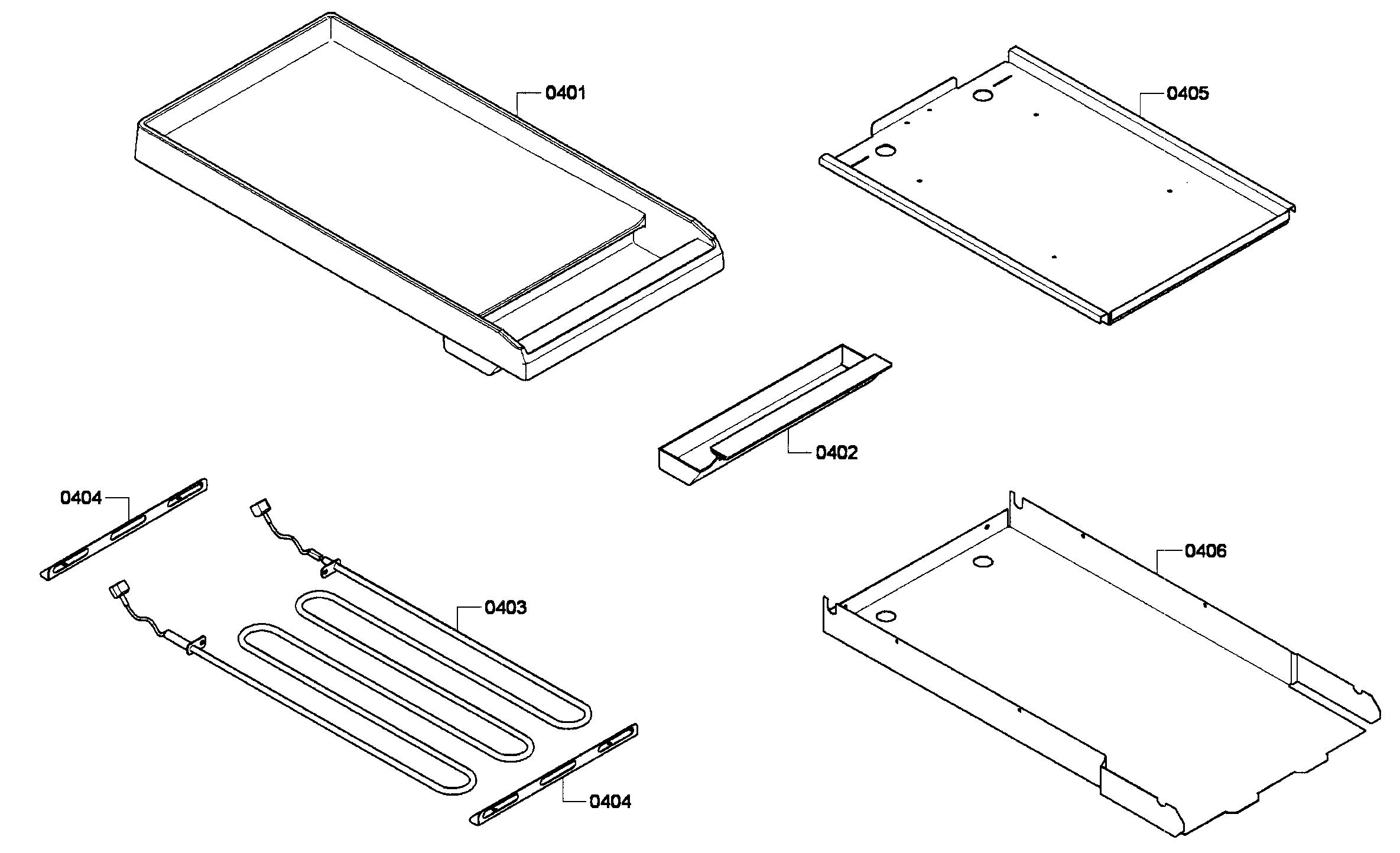 0401

0405

0402

0404

0403

0406

0404