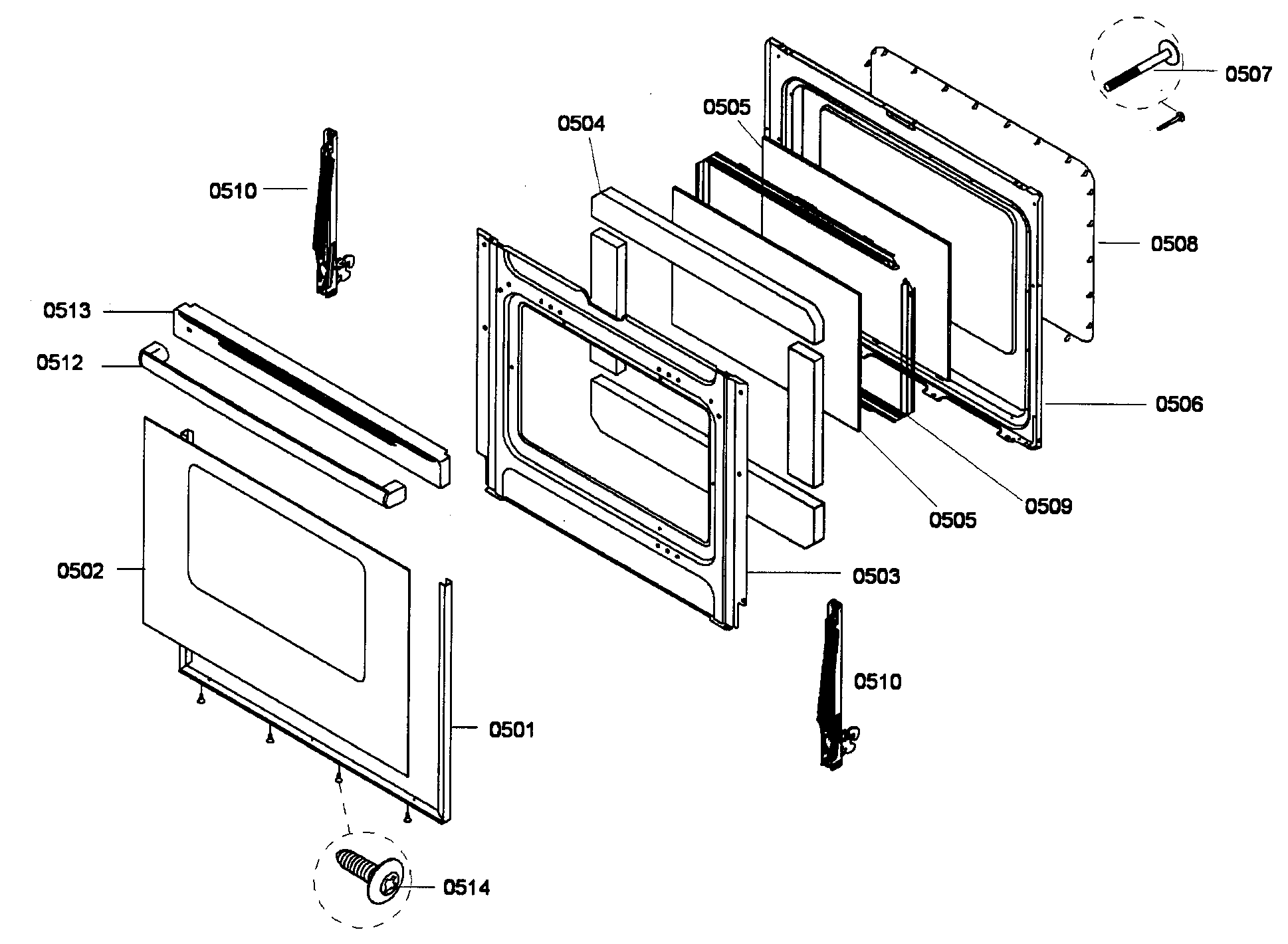 0507
0505
0504
0510
0508
0513
0512
0506
0509
0505
0502
0503
0510
0501
0514